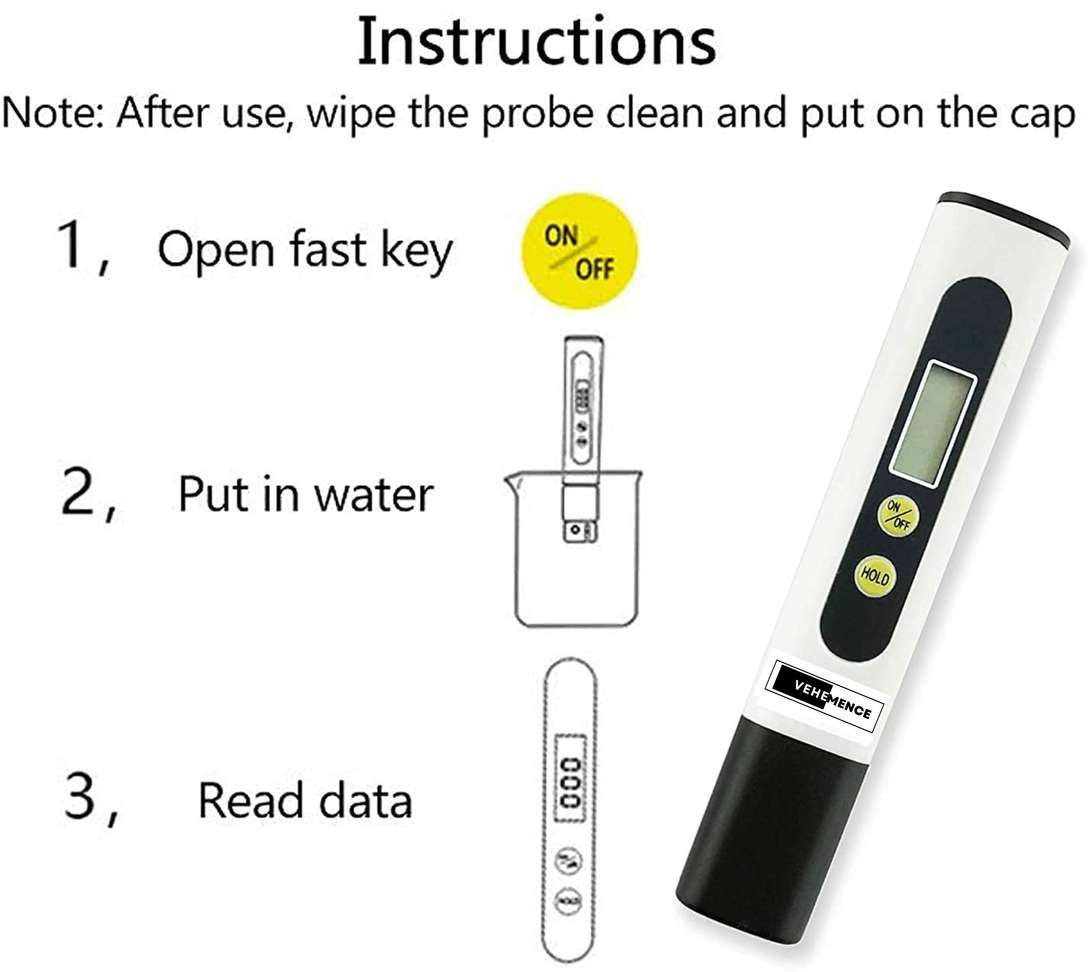 Instructions

Note: After use, wipe the probe clean and put on the cap

1, Open fast key

ON OFF

2, Put in water

3, Read data

000

HOLD

ON/OFF

HOLD

VEHEMENCE