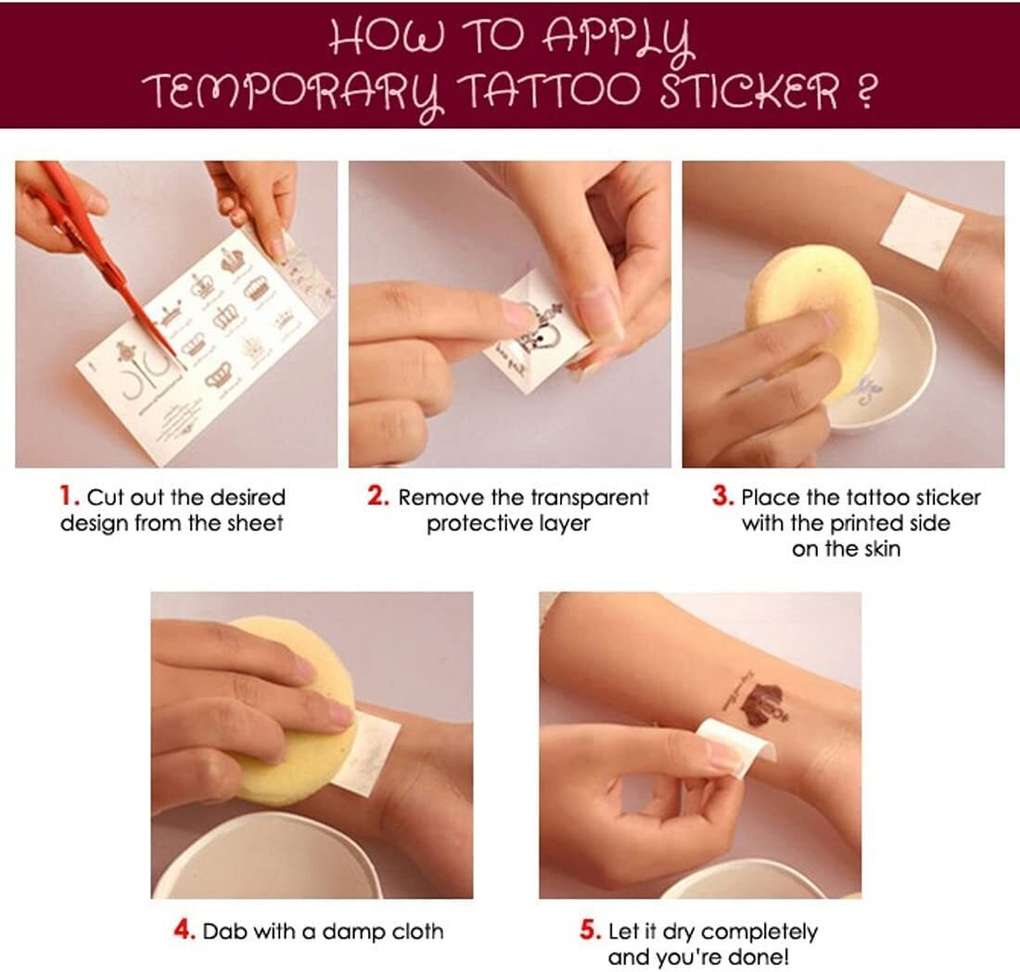 HOW TO APPLY
TEMPORARY TATTOO STICKER ?

1. Cut out the desired design from the sheet

2. Remove the transparent protective layer

3. Place the tattoo sticker with the printed side on the skin

4. Dab with a damp cloth

5. Let it dry completely and you're done!