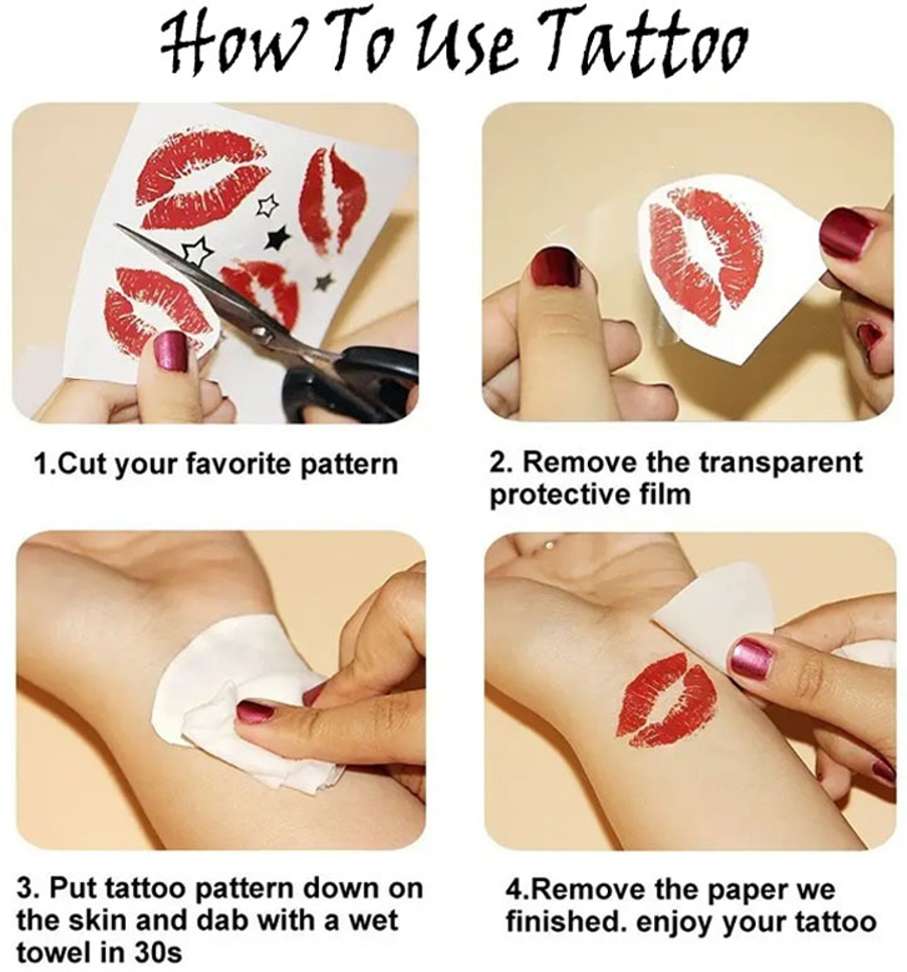 How To Use Tattoo

1.Cut your favorite pattern

2. Remove the transparent protective film

3. Put tattoo pattern down on the skin and dab with a wet towel in 30s

4.Remove the paper we finished. enjoy your tattoo