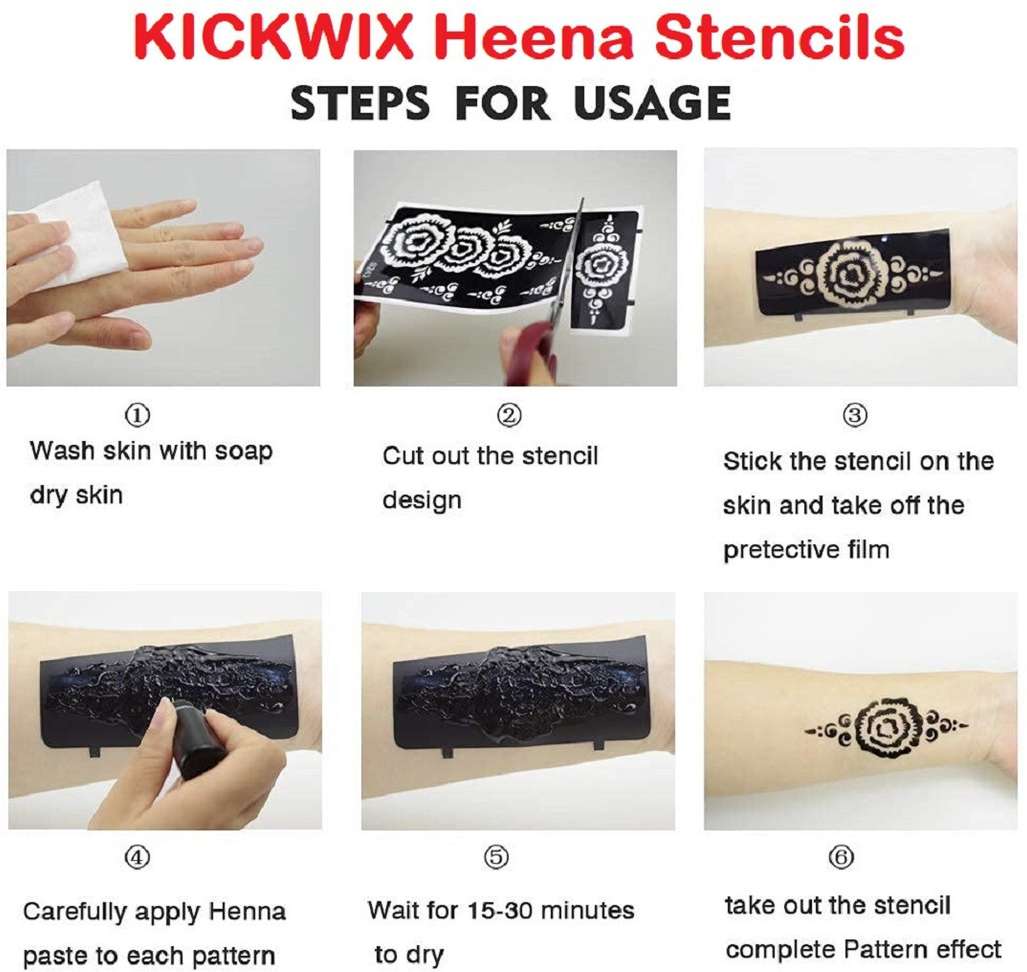 KICKWIX Heena Stencils
STEPS FOR USAGE

①
Wash skin with soap dry skin

②
Cut out the stencil design

③
Stick the stencil on the skin and take off the pretective film

④
Carefully apply Henna paste to each pattern

⑤
Wait for 15-30 minutes to dry

⑥
take out the stencil complete Pattern effect