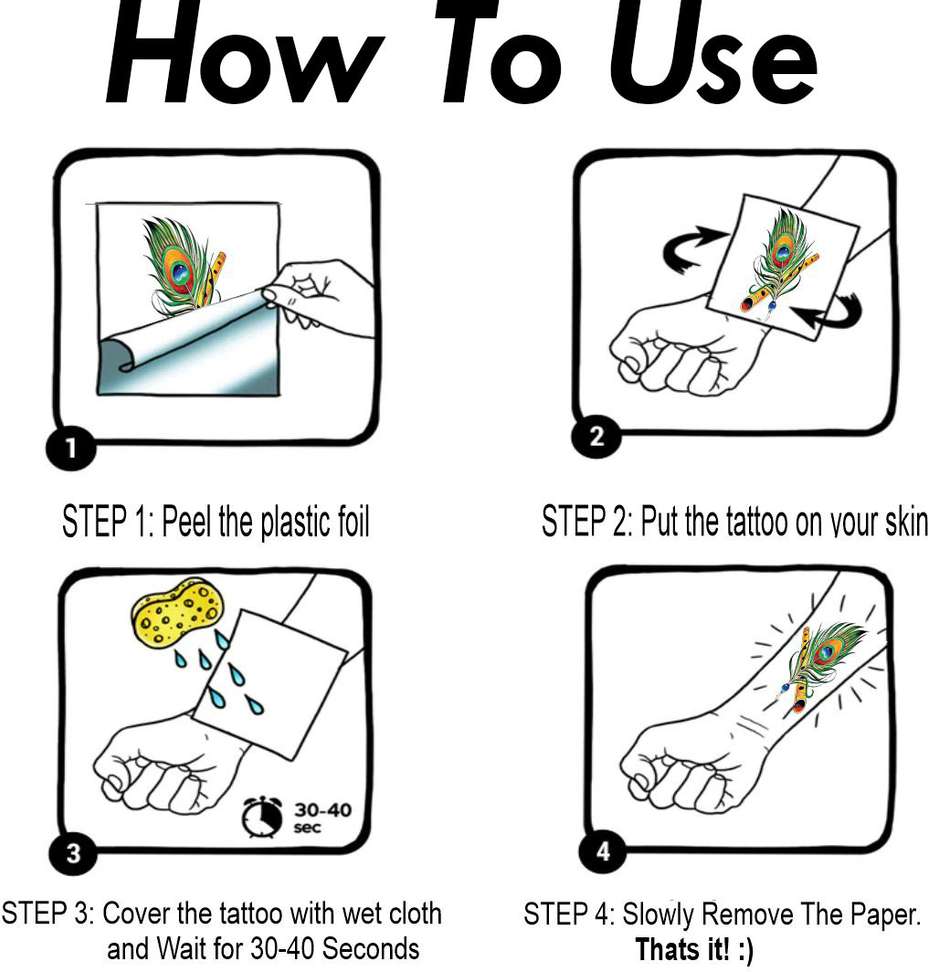 How To Use

1

STEP 1: Peel the plastic foil

2

STEP 2: Put the tattoo on your skin

30-40 sec

3

STEP 3: Cover the tattoo with wet cloth and Wait for 30-40 Seconds

4

STEP 4: Slowly Remove The Paper. Thats it! :)