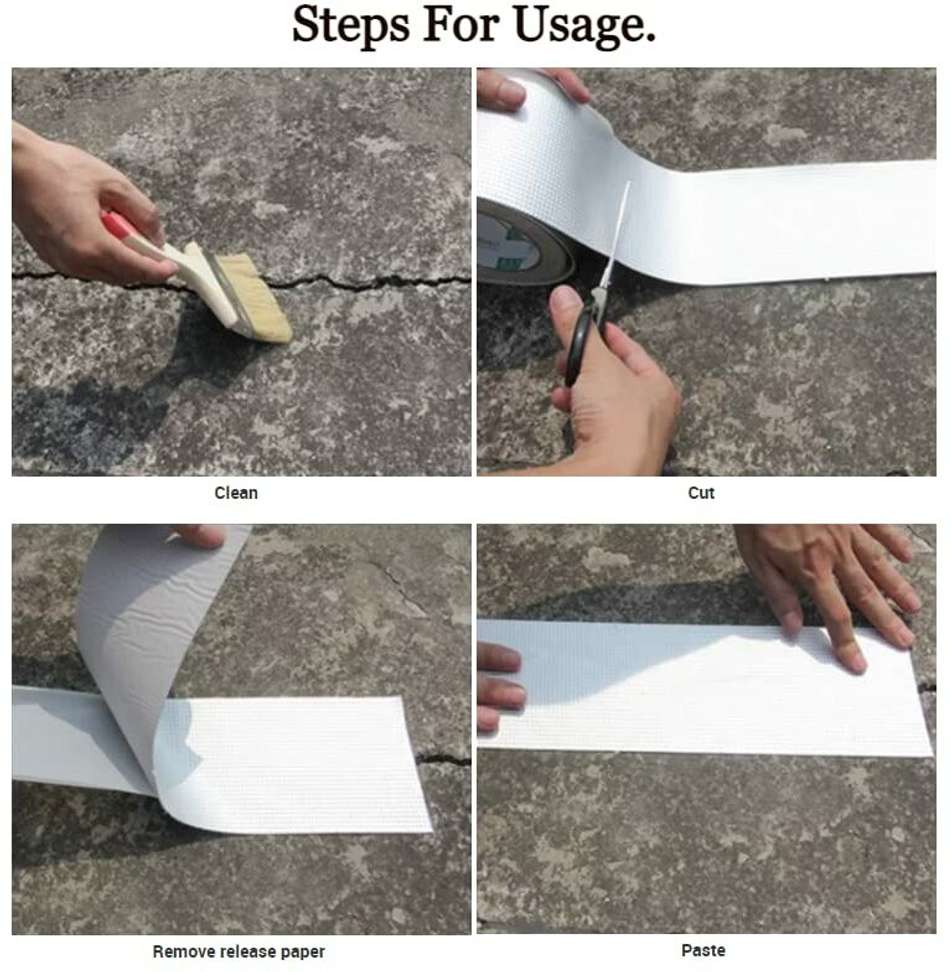 Steps For Usage.

Clean

Cut

Remove release paper

Paste