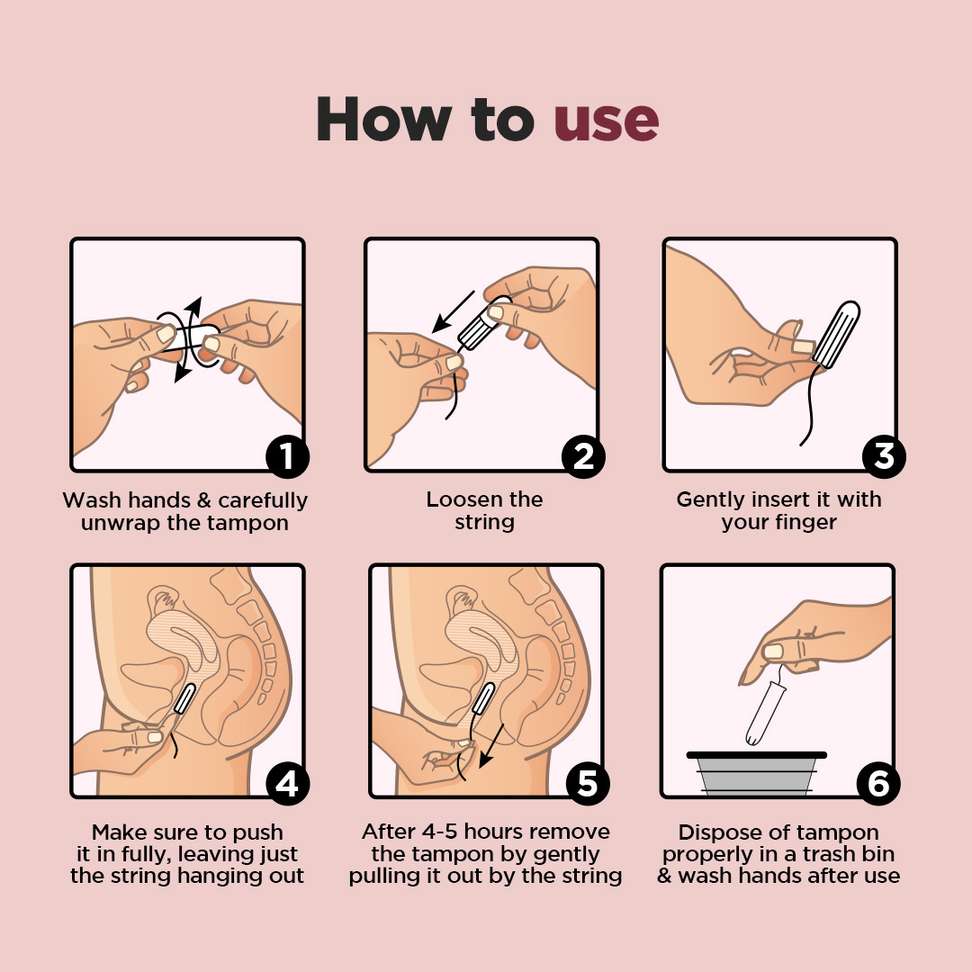 How to use

1
Wash hands & carefully unwrap the tampon

2
Loosen the string

3
Gently insert it with your finger

4
Make sure to push it in fully, leaving just the string hanging out

5
After 4-5 hours remove the tampon by gently pulling it out by the string

6
Dispose of tampon properly in a trash bin & wash hands after use