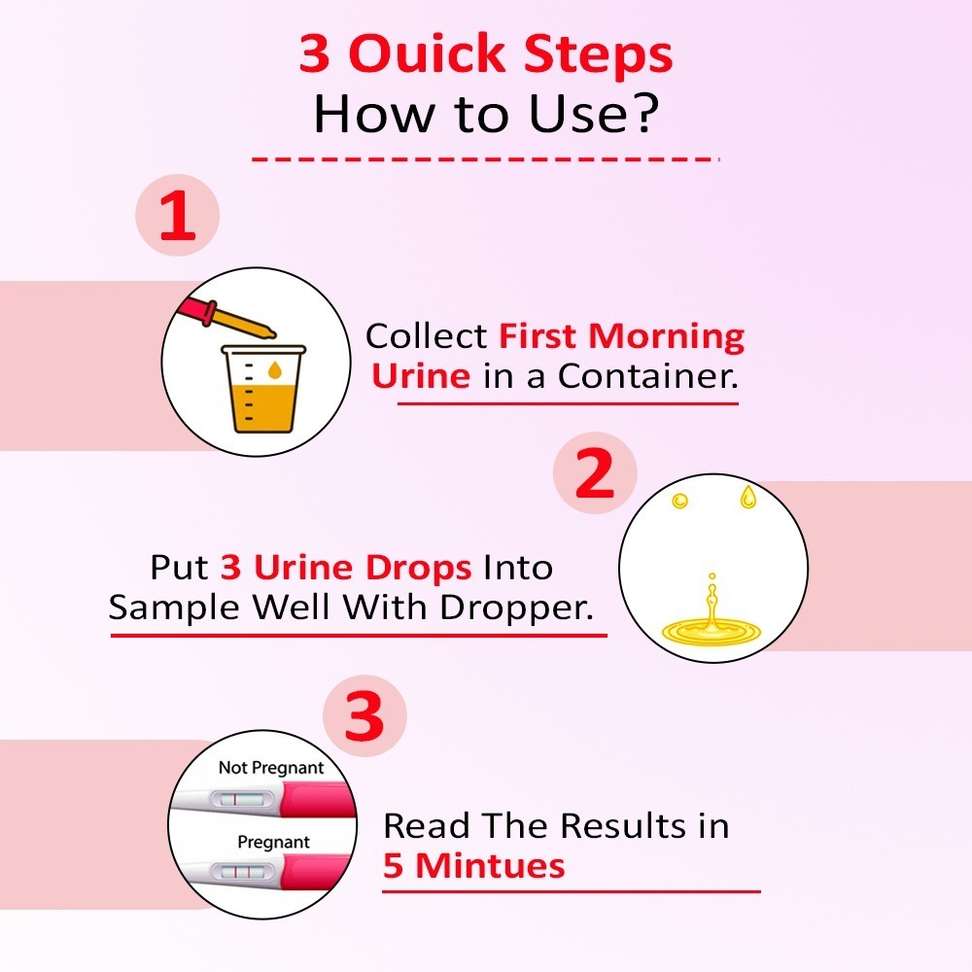 3 Ouick Steps
How to Use?

1

Collect First Morning Urine in a Container.

2

Put 3 Urine Drops Into Sample Well With Dropper.

3

Not Pregnant

Pregnant

Read The Results in 5 Mintues