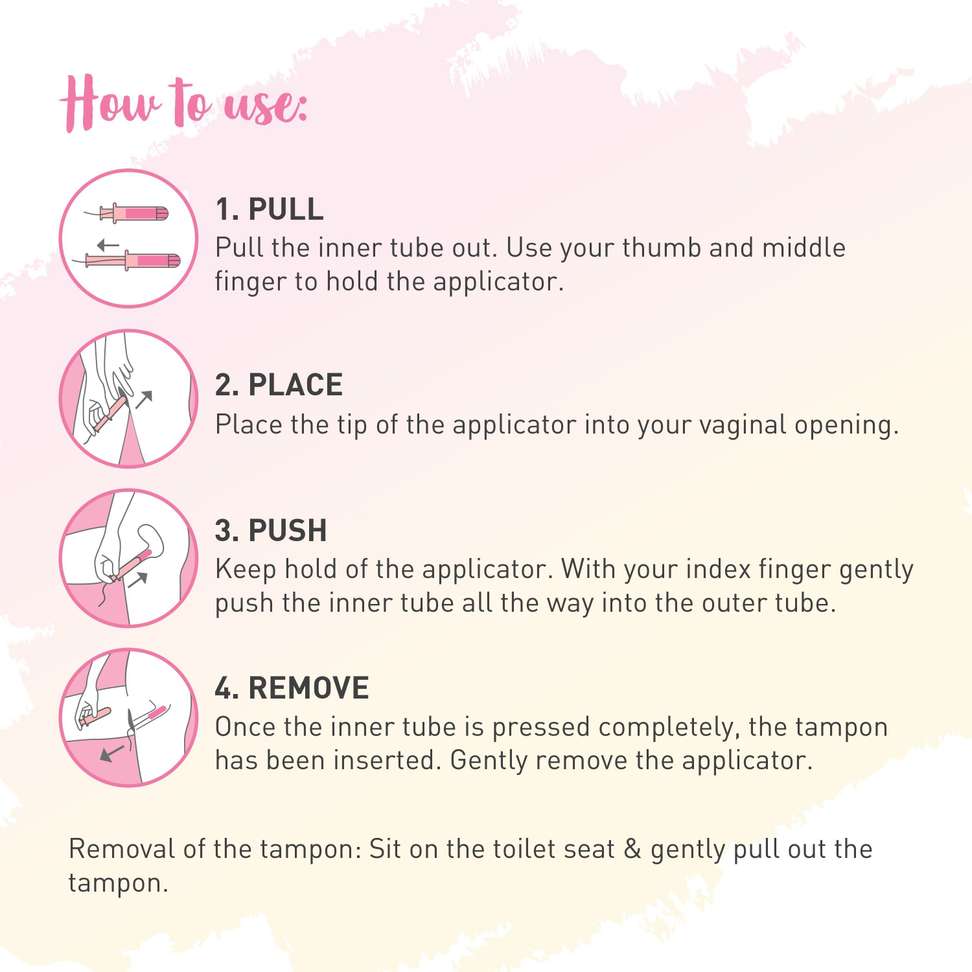 How to use:

1. PULL
Pull the inner tube out. Use your thumb and middle finger to hold the applicator.

2. PLACE
Place the tip of the applicator into your vaginal opening.

3. PUSH
Keep hold of the applicator. With your index finger gently push the inner tube all the way into the outer tube.

4. REMOVE
Once the inner tube is pressed completely, the tampon has been inserted. Gently remove the applicator.

Removal of the tampon: Sit on the toilet seat & gently pull out the tampon.