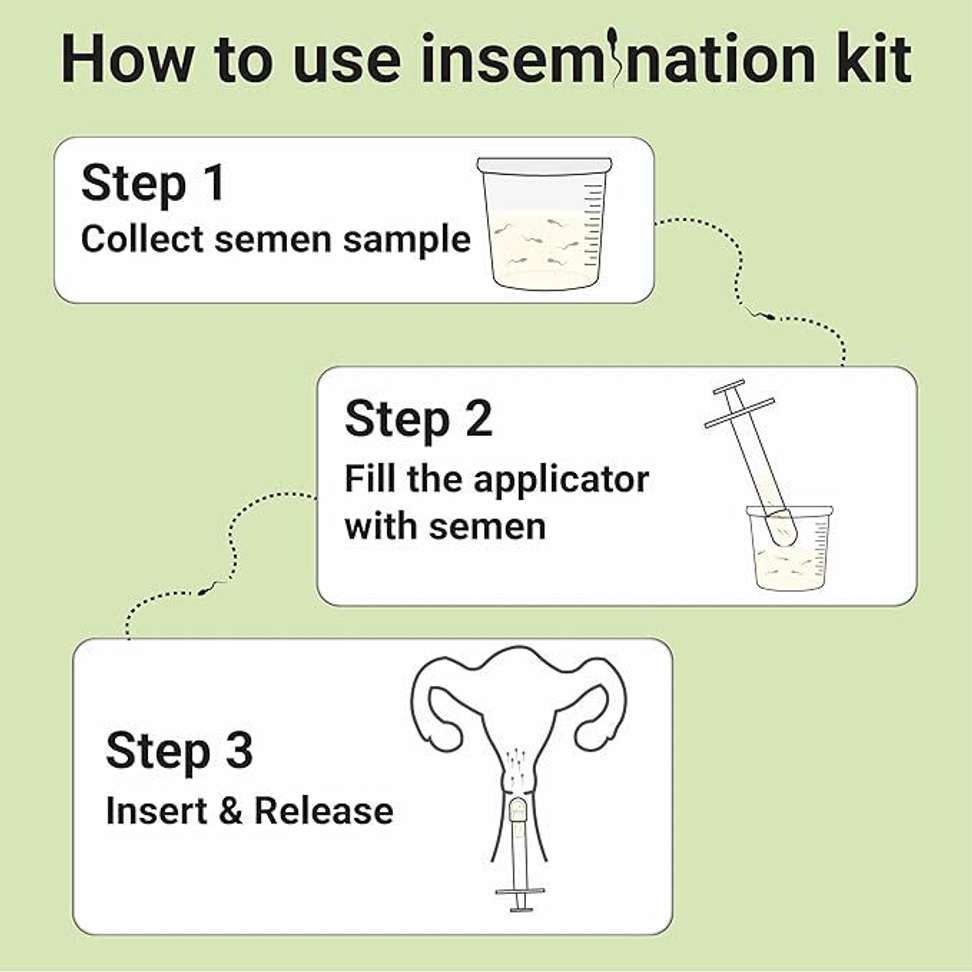 How to use insemination kit

Step 1
Collect semen sample

Step 2
Fill the applicator with semen

Step 3
Insert & Release