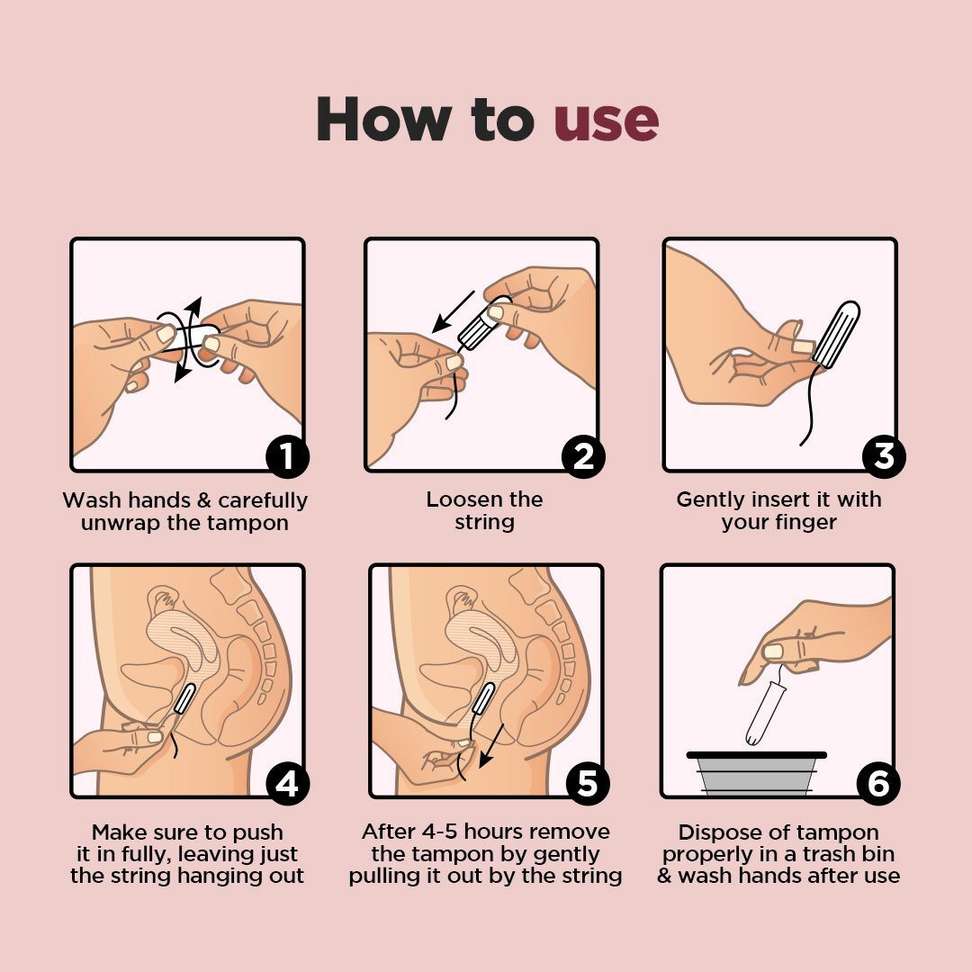 How to use

1
Wash hands & carefully unwrap the tampon

2
Loosen the string

3
Gently insert it with your finger

4
Make sure to push it in fully, leaving just the string hanging out

5
After 4-5 hours remove the tampon by gently pulling it out by the string

6
Dispose of tampon properly in a trash bin & wash hands after use