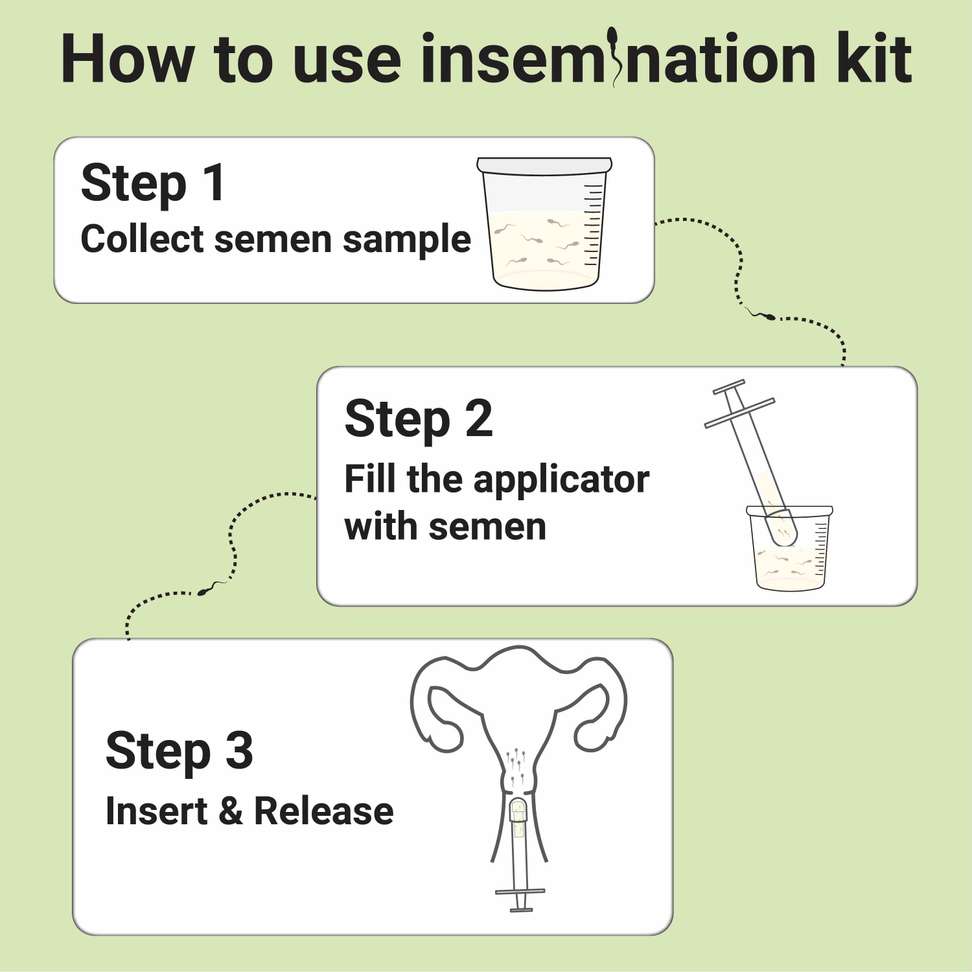 How to use insemination kit

Step 1
Collect semen sample

Step 2
Fill the applicator with semen

Step 3
Insert & Release