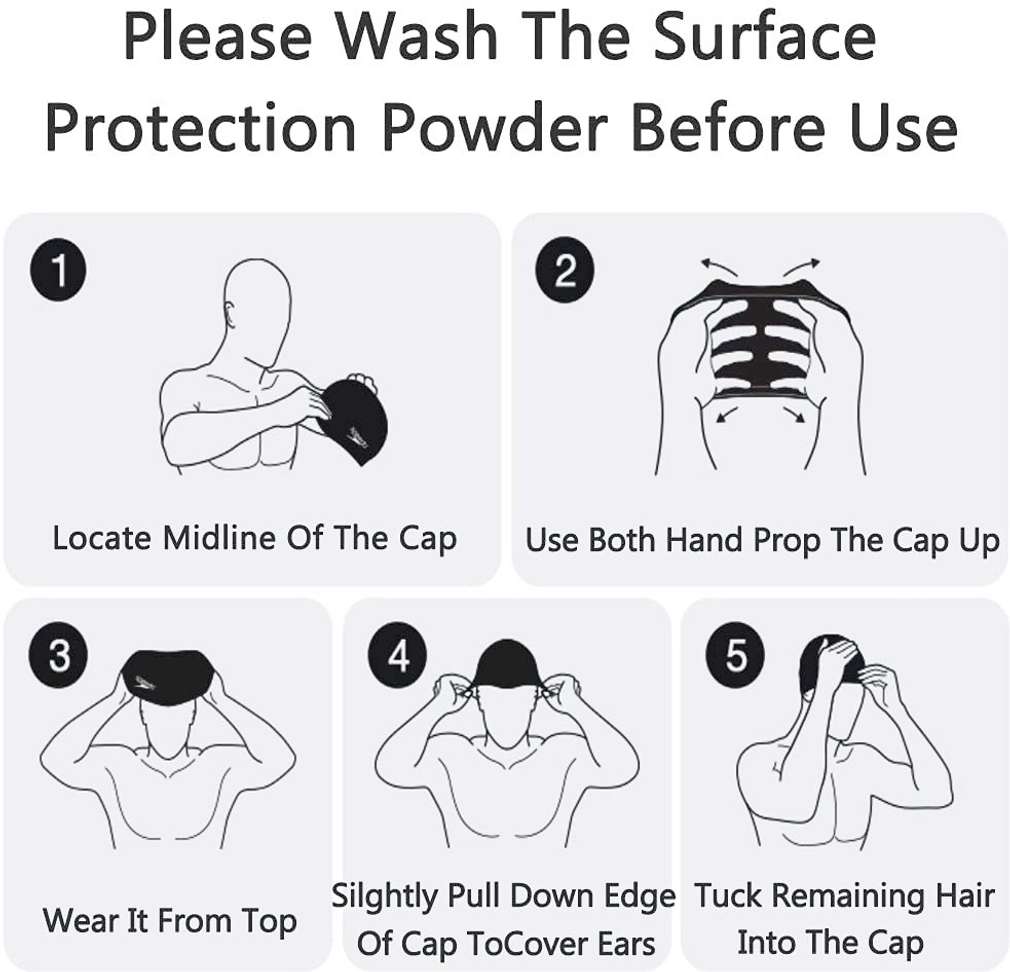 Please Wash The Surface Protection Powder Before Use

1

Locate Midline Of The Cap

2

Use Both Hand Prop The Cap Up

3

Wear It From Top

4

Silghtly Pull Down Edge Of Cap ToCover Ears

5

Tuck Remaining Hair Into The Cap