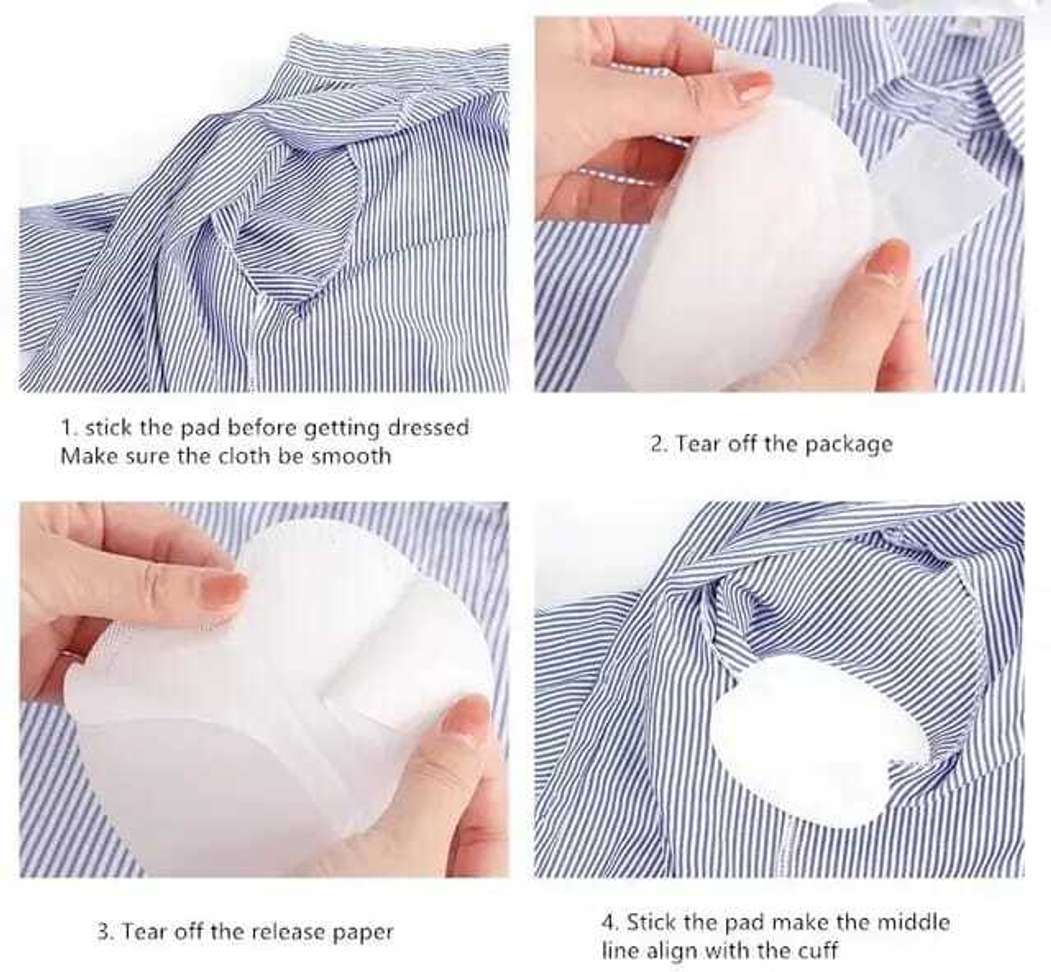 1. stick the pad before getting dressed
Make sure the cloth be smooth

2. Tear off the package

3. Tear off the release paper

4. Stick the pad make the middle line align with the cuff