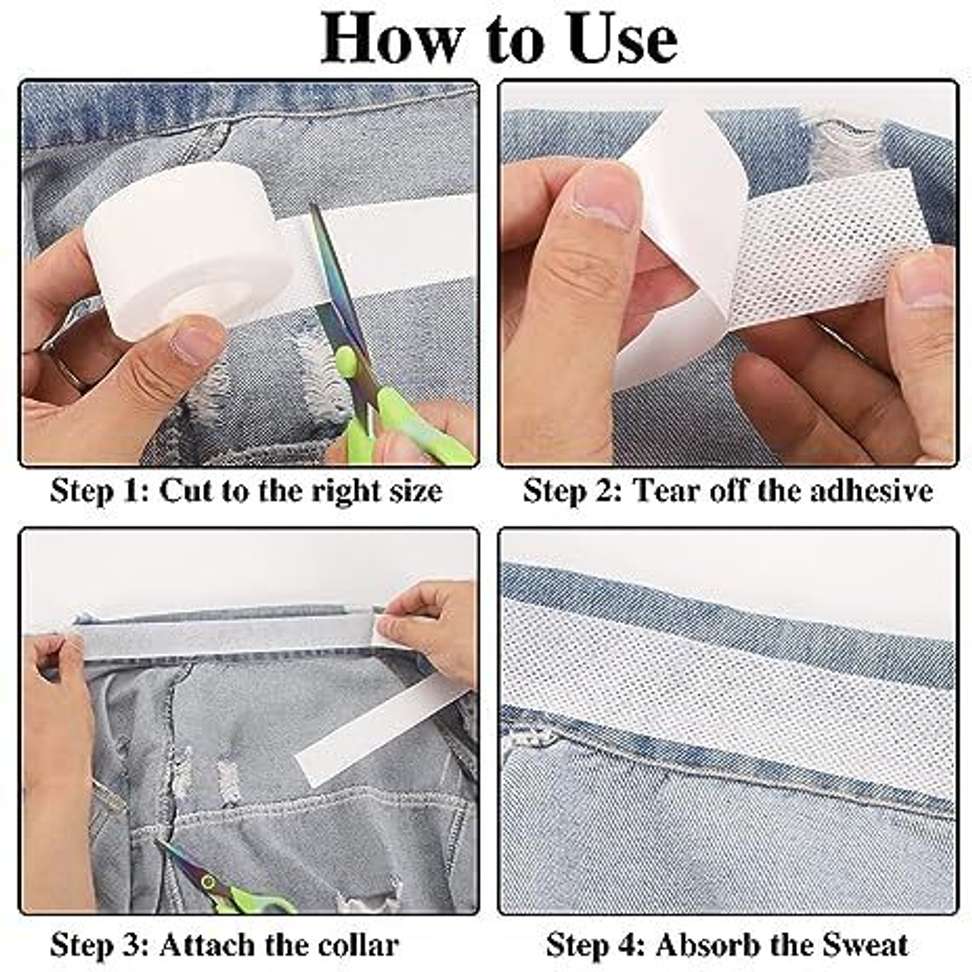 How to Use

Step 1: Cut to the right size

Step 2: Tear off the adhesive

Step 3: Attach the collar

Step 4: Absorb the Sweat