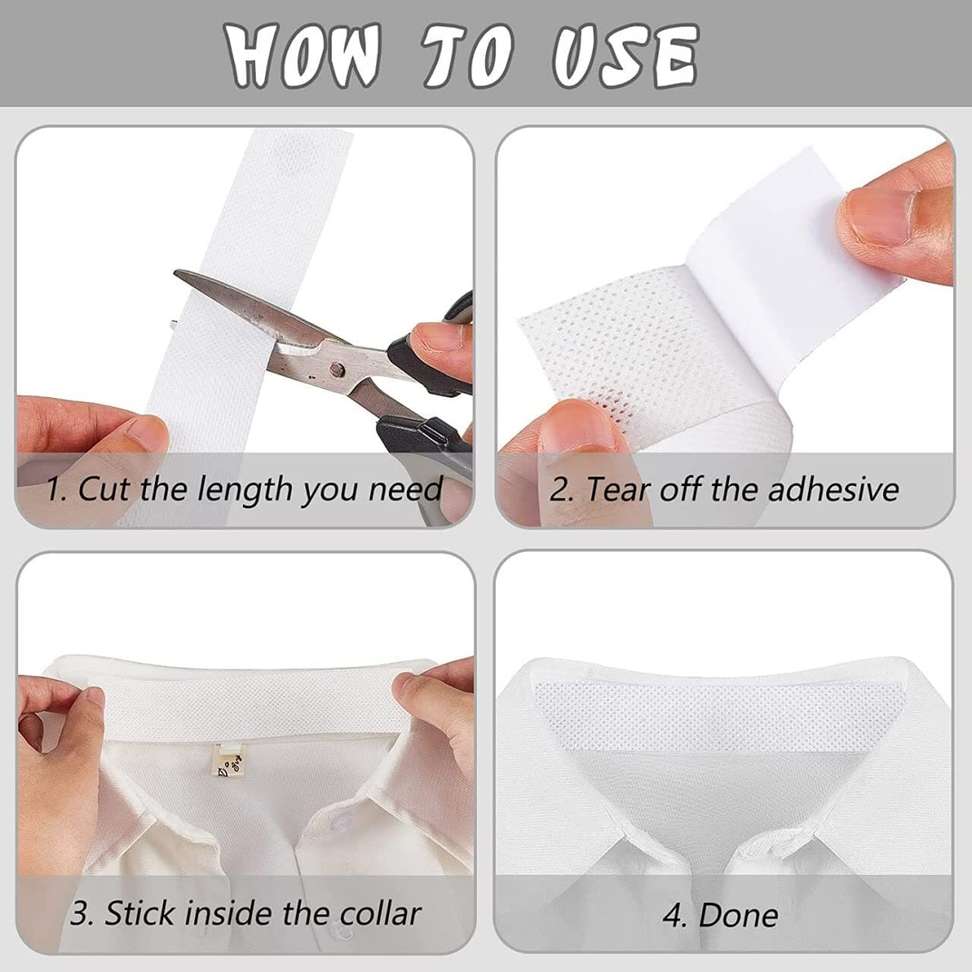 HOW TO USE

1. Cut the length you need

2. Tear off the adhesive

3. Stick inside the collar

4. Done