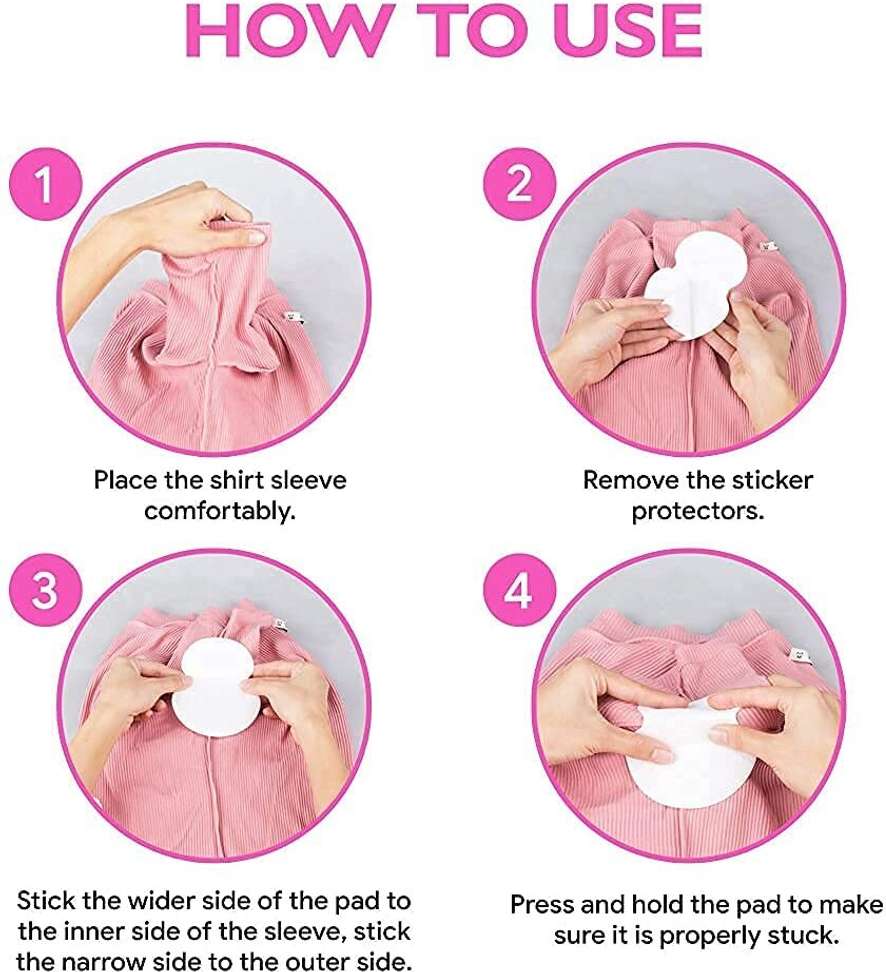 HOW TO USE

1

Place the shirt sleeve comfortably.

2

Remove the sticker protectors.

3

Stick the wider side of the pad to the inner side of the sleeve, stick the narrow side to the outer side.

4

Press and hold the pad to make sure it is properly stuck.