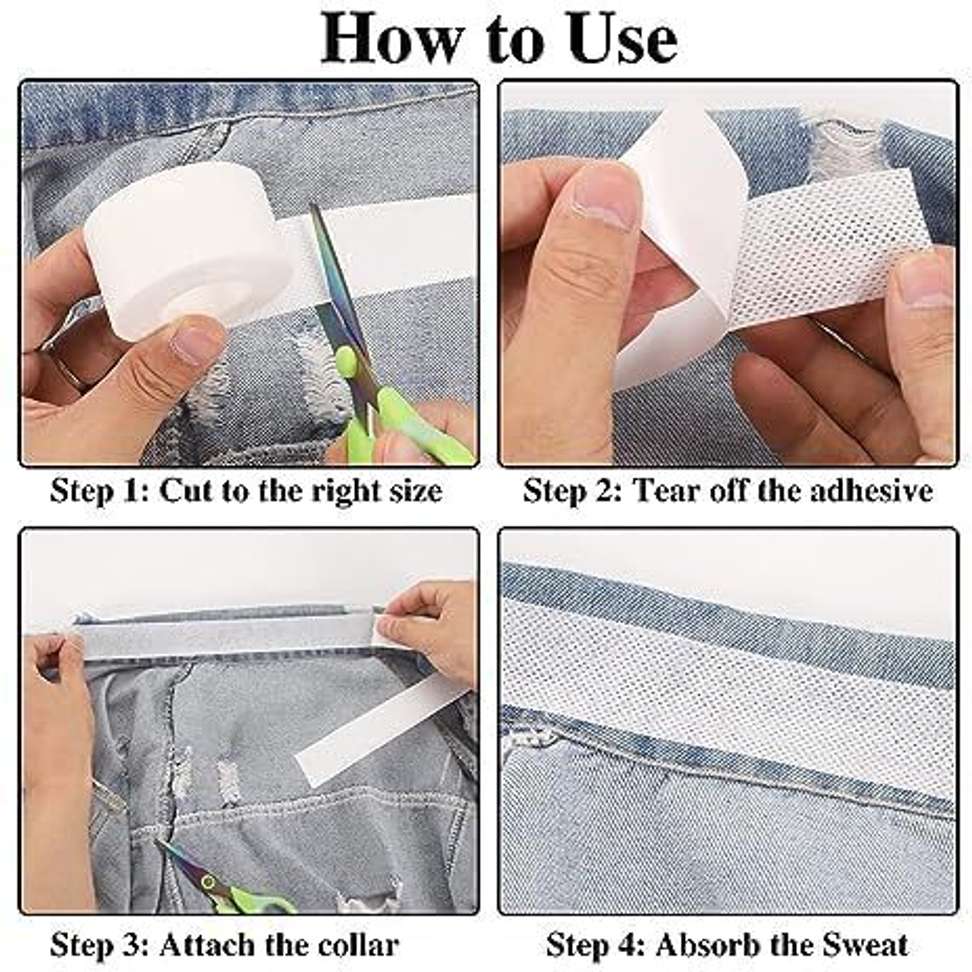 How to Use

Step 1: Cut to the right size

Step 2: Tear off the adhesive

Step 3: Attach the collar

Step 4: Absorb the Sweat