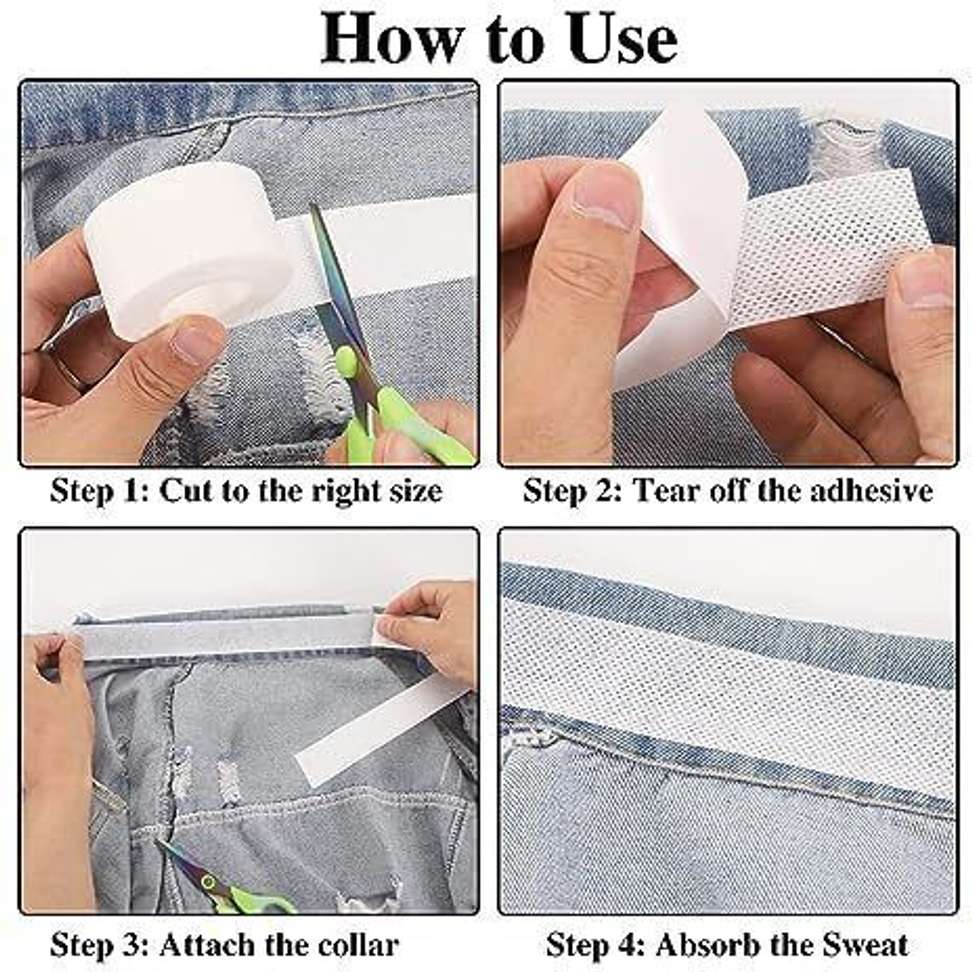 How to Use

Step 1: Cut to the right size

Step 2: Tear off the adhesive

Step 3: Attach the collar

Step 4: Absorb the Sweat