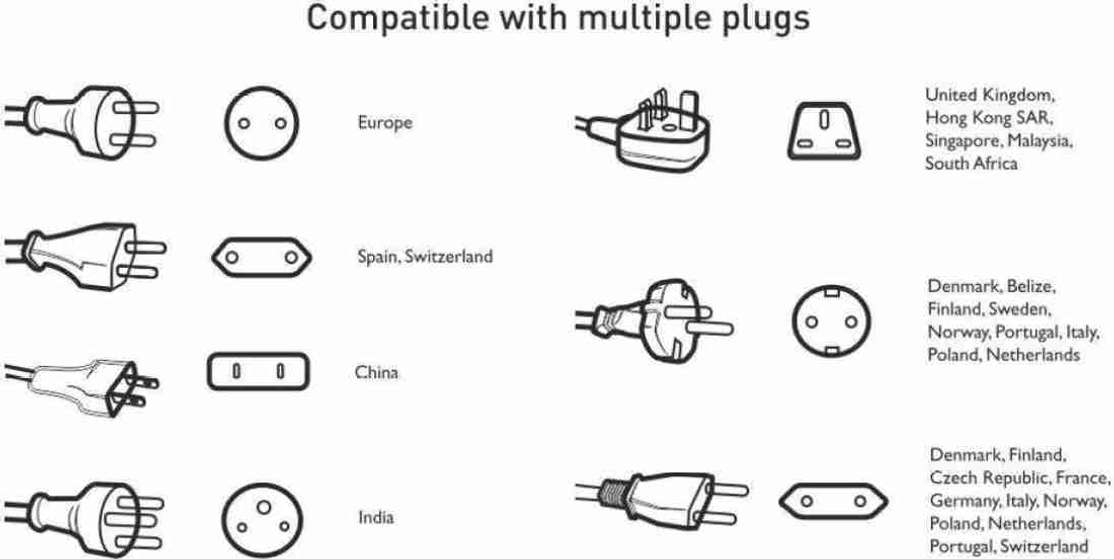 Compatible with multiple plugs

Europe

Spain, Switzerland

China

India

United Kingdom, Hong Kong SAR, Singapore, Malaysia, South Africa

Denmark, Belize, Finland, Sweden, Norway, Portugal, Italy, Poland, Netherlands

Denmark, Finland, Czech Republic, France, Germany, Italy, Norway, Poland, Netherlands, Portugal, Switzerland