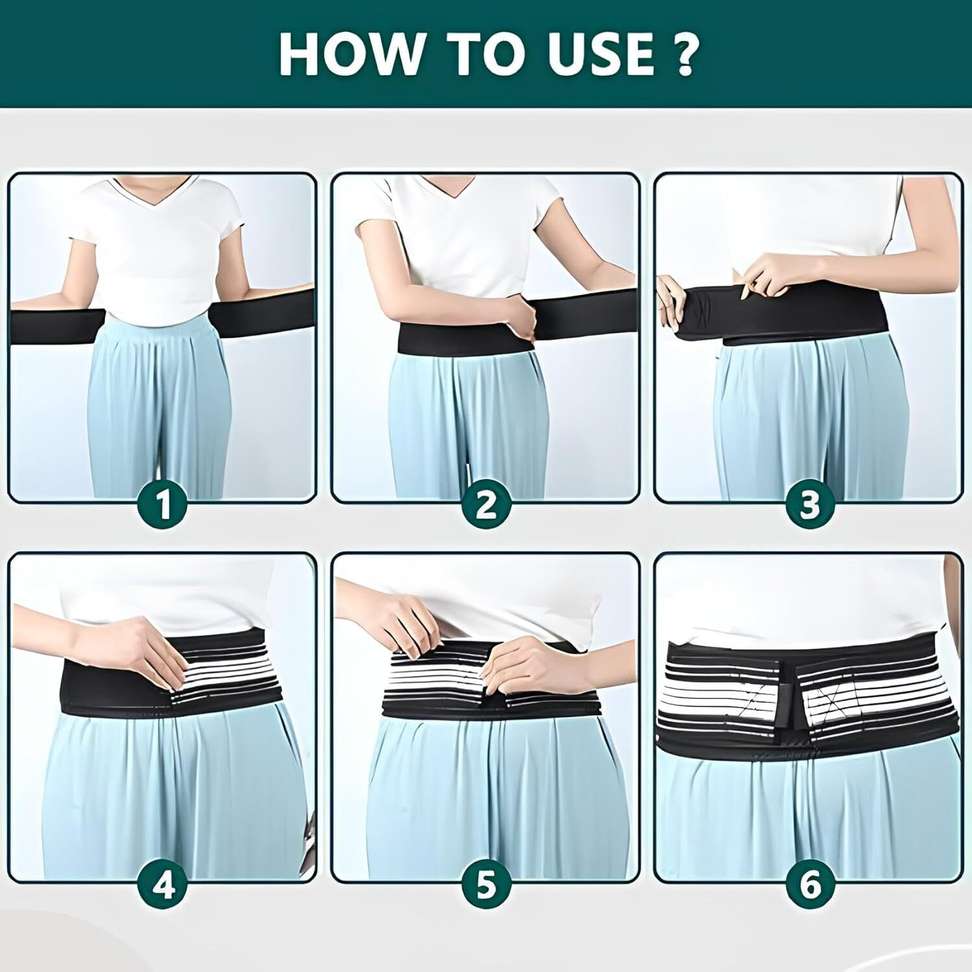 HOW TO USE ?

1

2

3

4

5

6