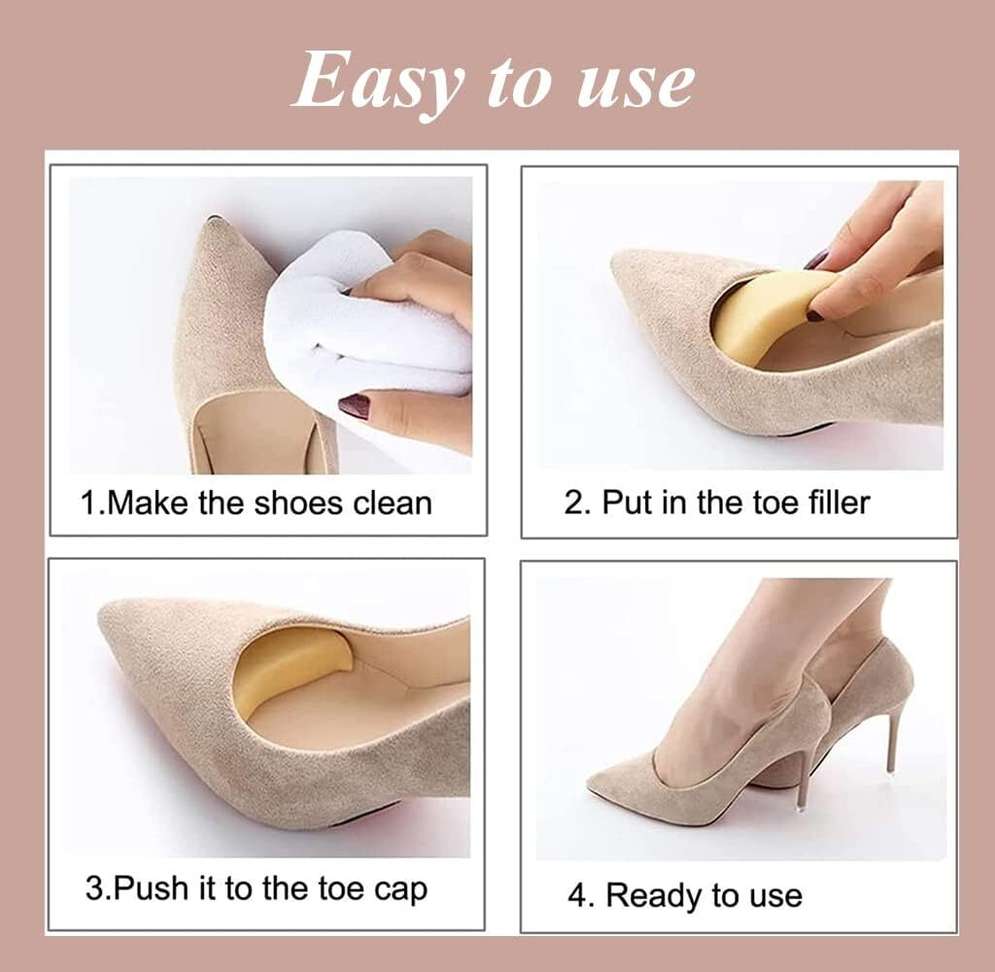 Easy to use

1.Make the shoes clean

2. Put in the toe filler

3.Push it to the toe cap

4. Ready to use