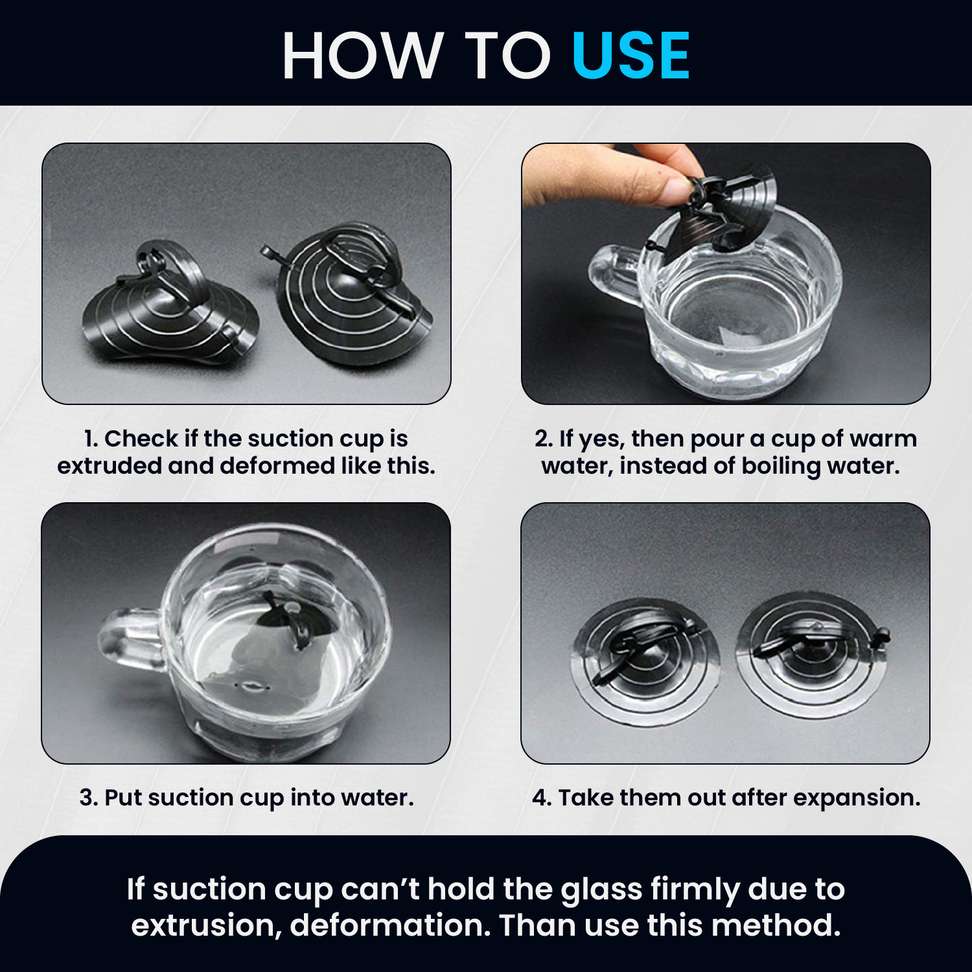 HOW TO USE

1. Check if the suction cup is extruded and deformed like this.

2. If yes, then pour a cup of warm water, instead of boiling water.

3. Put suction cup into water.

4. Take them out after expansion.

If suction cup can't hold the glass firmly due to extrusion, deformation. Than use this method.