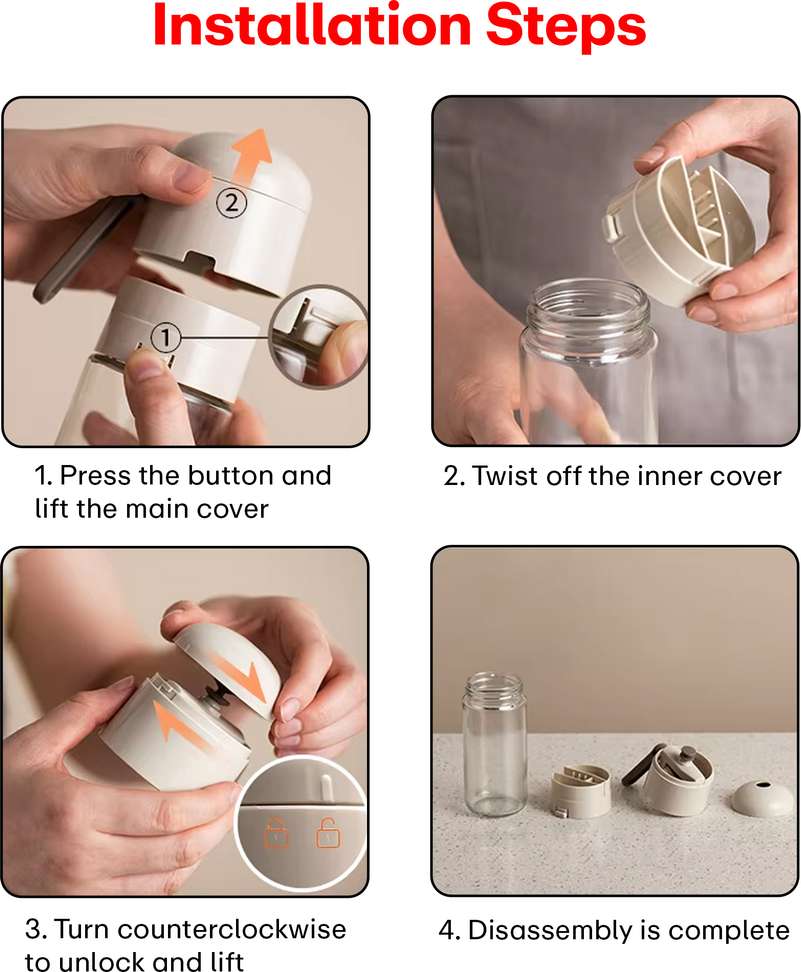 Installation Steps

2

1

1. Press the button and lift the main cover

2. Twist off the inner cover

3. Turn counterclockwise to unlock and lift

4. Disassembly is complete