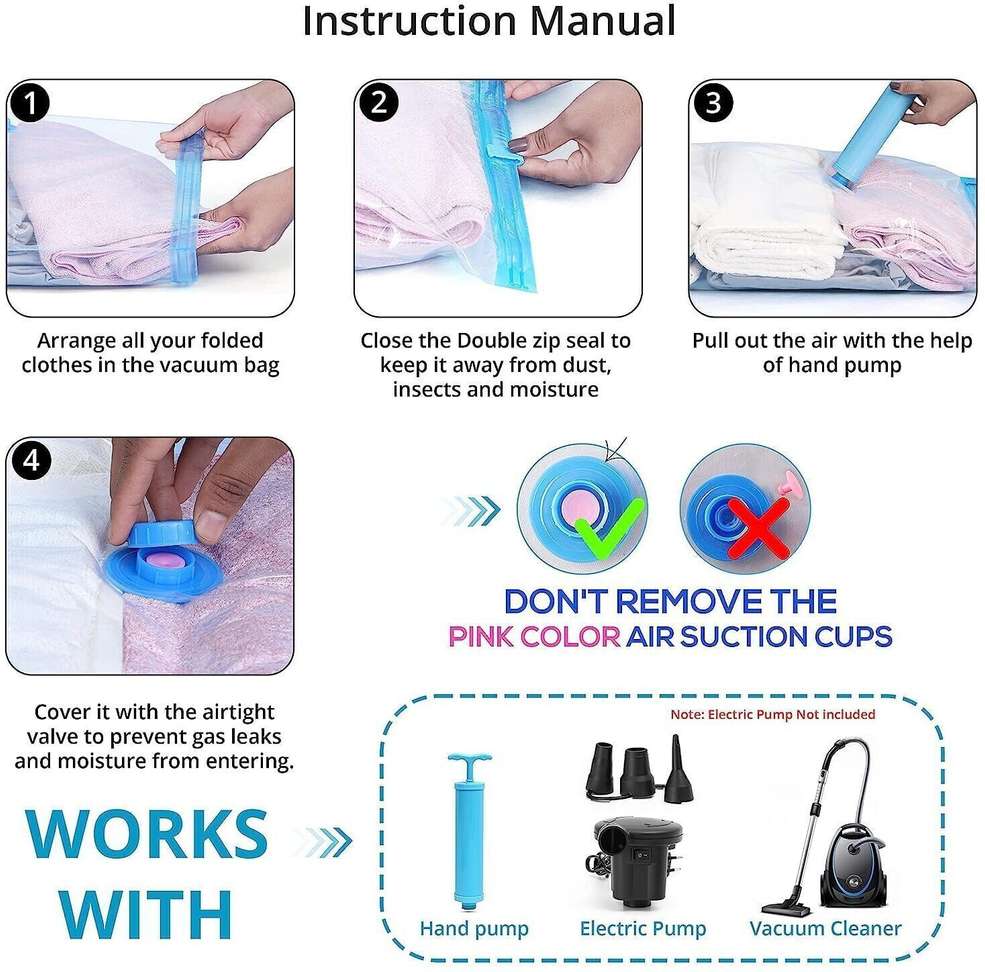 Instruction Manual

1

Arrange all your folded clothes in the vacuum bag

2

Close the Double zip seal to keep it away from dust, insects and moisture

3

Pull out the air with the help of hand pump

4

Cover it with the airtight valve to prevent gas leaks and moisture from entering.

DON'T REMOVE THE PINK COLOR AIR SUCTION CUPS

WORKS WITH

Note: Electric Pump Not included

Hand pump

Electric Pump

Vacuum Cleaner