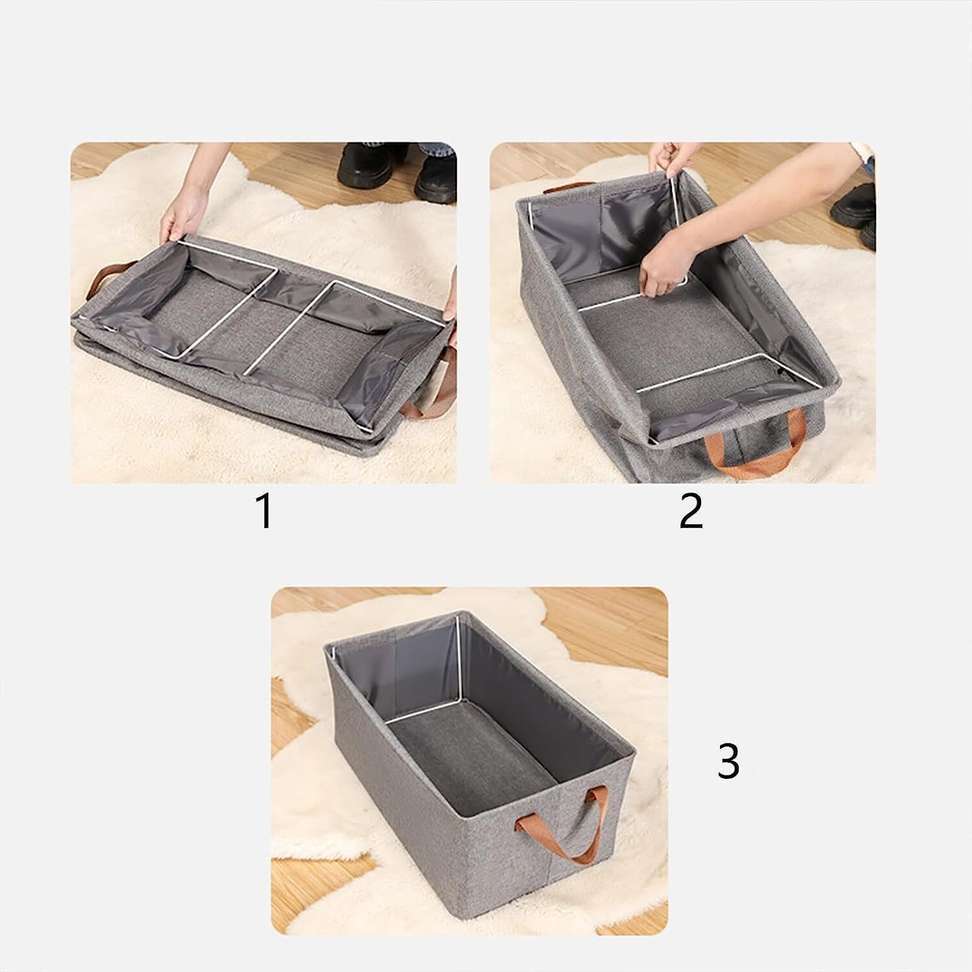 1

2

3