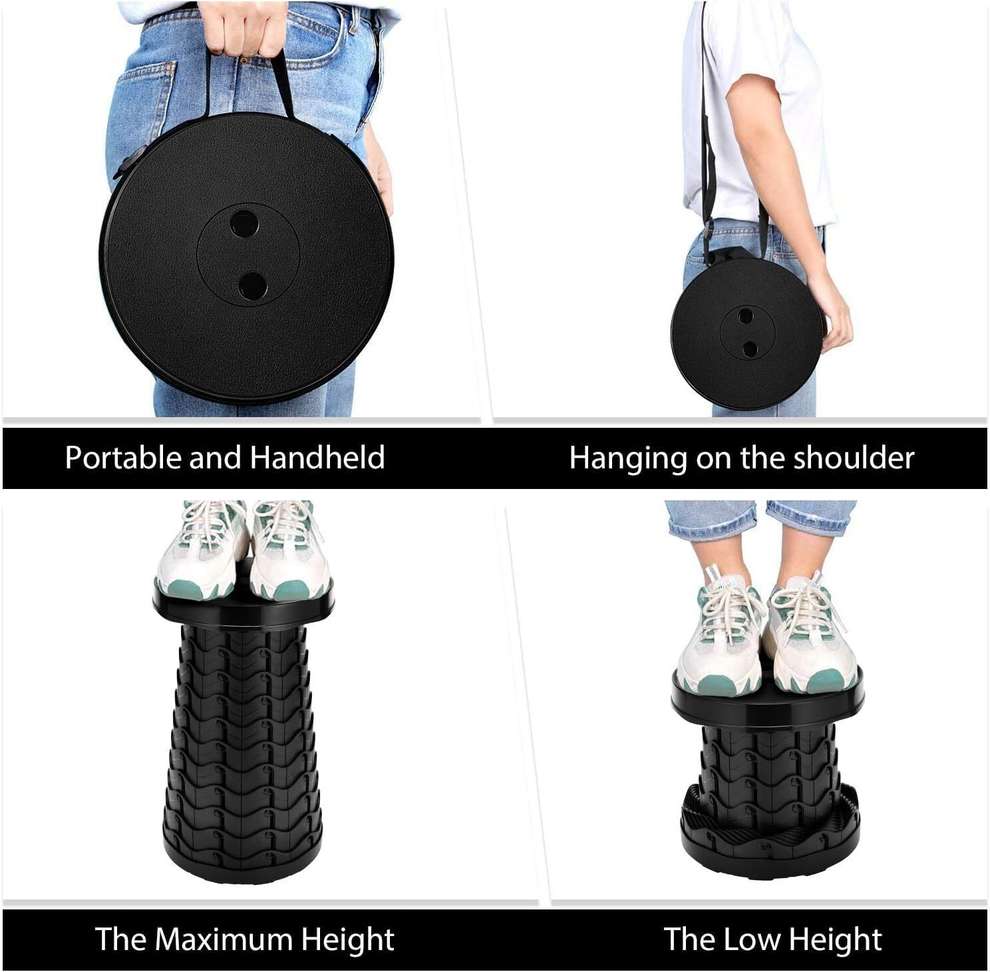 Portable and Handheld

Hanging on the shoulder

The Maximum Height

The Low Height