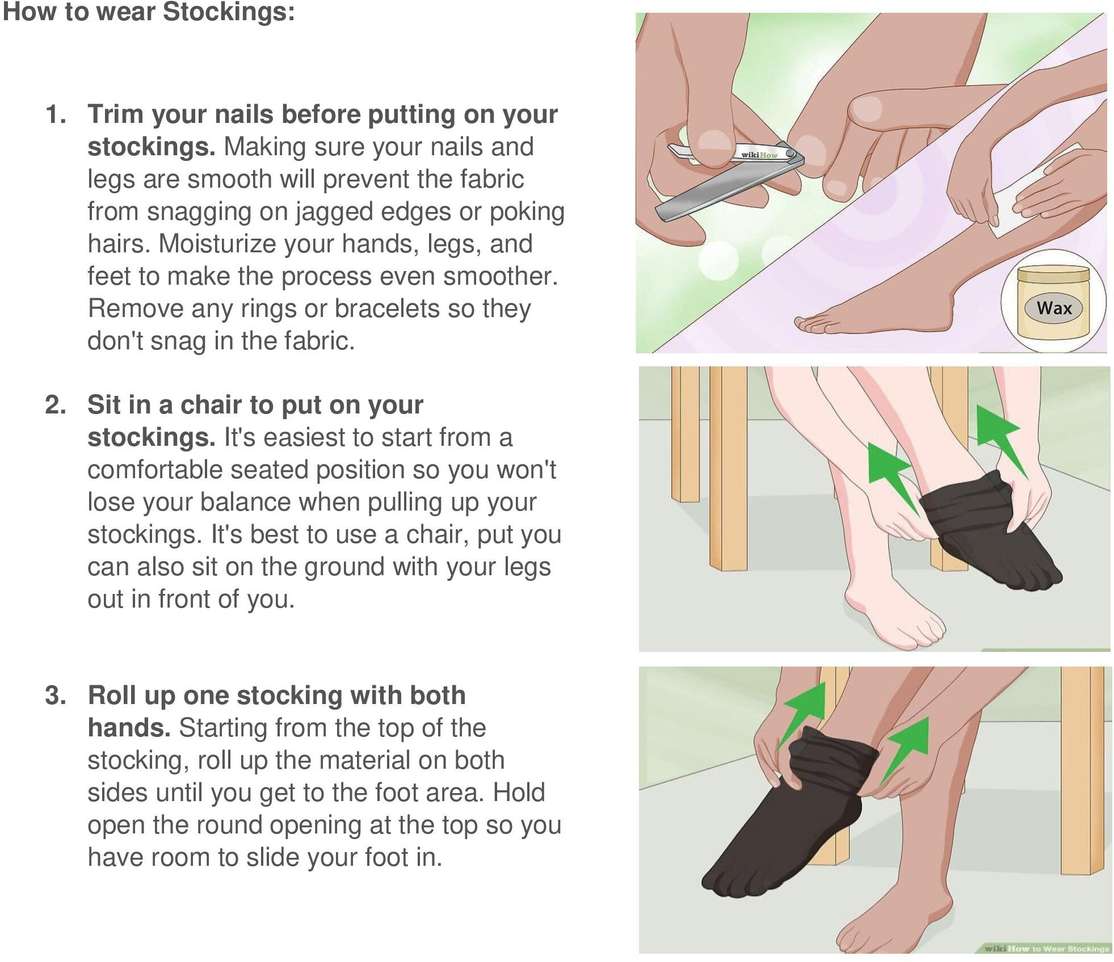 How to wear Stockings:

1. Trim your nails before putting on your stockings. Making sure your nails and legs are smooth will prevent the fabric from snagging on jagged edges or poking hairs. Moisturize your hands, legs, and feet to make the process even smoother. Remove any rings or bracelets so they don't snag in the fabric.

wikiHow

Wax

2. Sit in a chair to put on your stockings. It's easiest to start from a comfortable seated position so you won't lose your balance when pulling up your stockings. It's best to use a chair, put you can also sit on the ground with your legs out in front of you.

3. Roll up one stocking with both hands. Starting from the top of the stocking, roll up the material on both sides until you get to the foot area. Hold open the round opening at the top so you have room to slide your foot in.

wikiHow to Wear Stockings