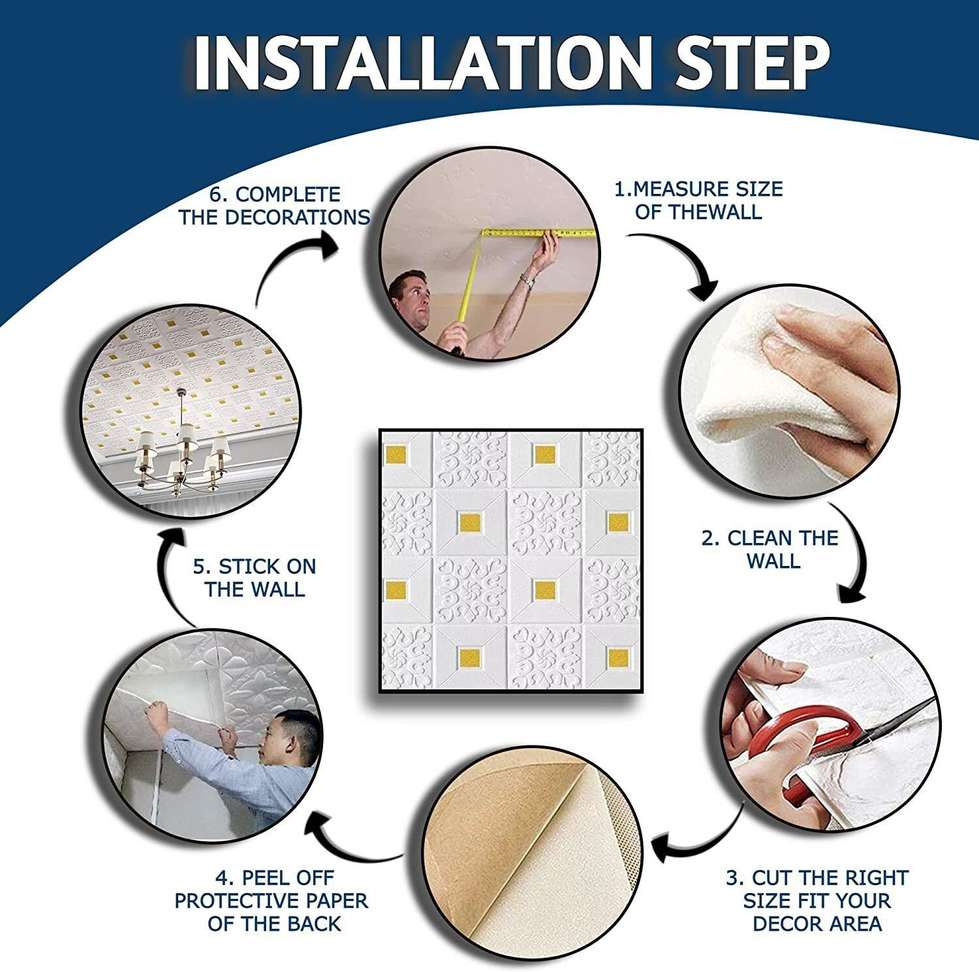 INSTALLATION STEP

1.MEASURE SIZE OF THEWALL

2. CLEAN THE WALL

3. CUT THE RIGHT SIZE FIT YOUR DECOR AREA

4. PEEL OFF PROTECTIVE PAPER OF THE BACK

5. STICK ON THE WALL

6. COMPLETE THE DECORATIONS