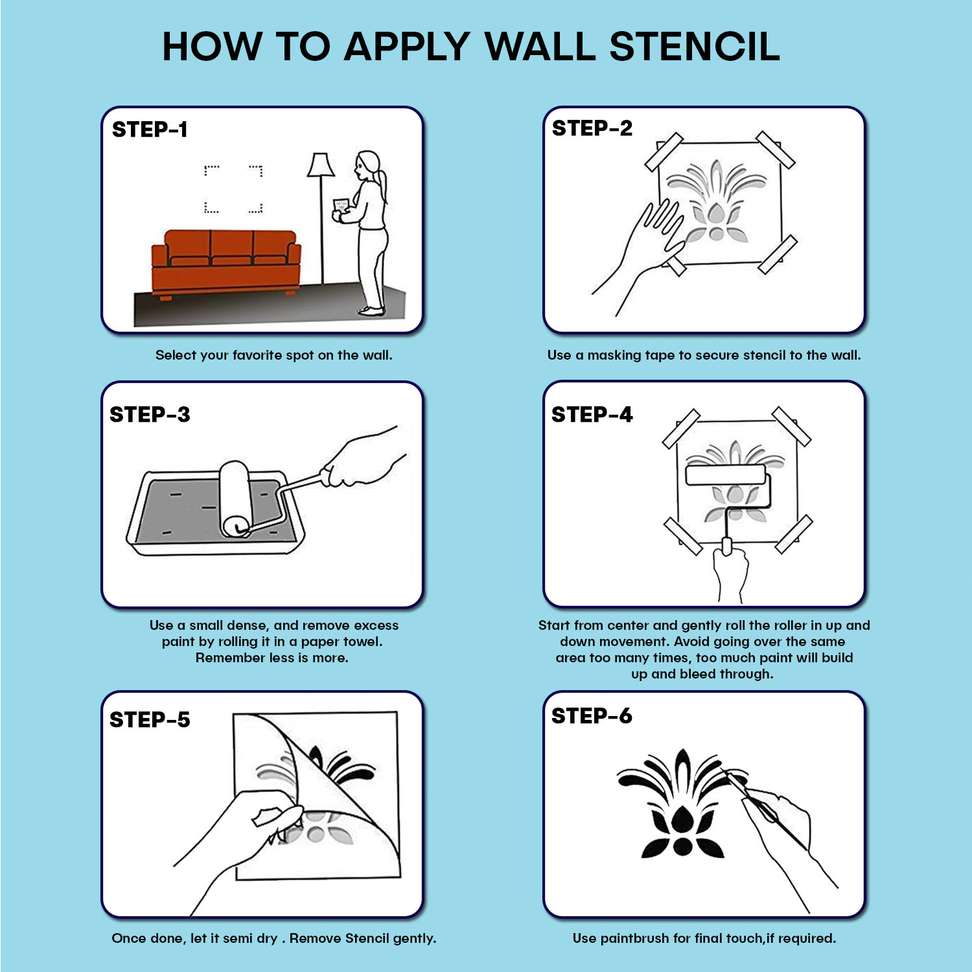 HOW TO APPLY WALL STENCIL

STEP-1

Select your favorite spot on the wall.

STEP-2

Use a masking tape to secure stencil to the wall.

STEP-3

Use a small dense, and remove excess paint by rolling it in a paper towel. Remember less is more.

STEP-4

Start from center and gently roll the roller in up and down movement. Avoid going over the same area too many times, too much paint will build up and bleed through.

STEP-5

Once done, let it semi dry . Remove Stencil gently.

STEP-6

Use paintbrush for final touch,if required.