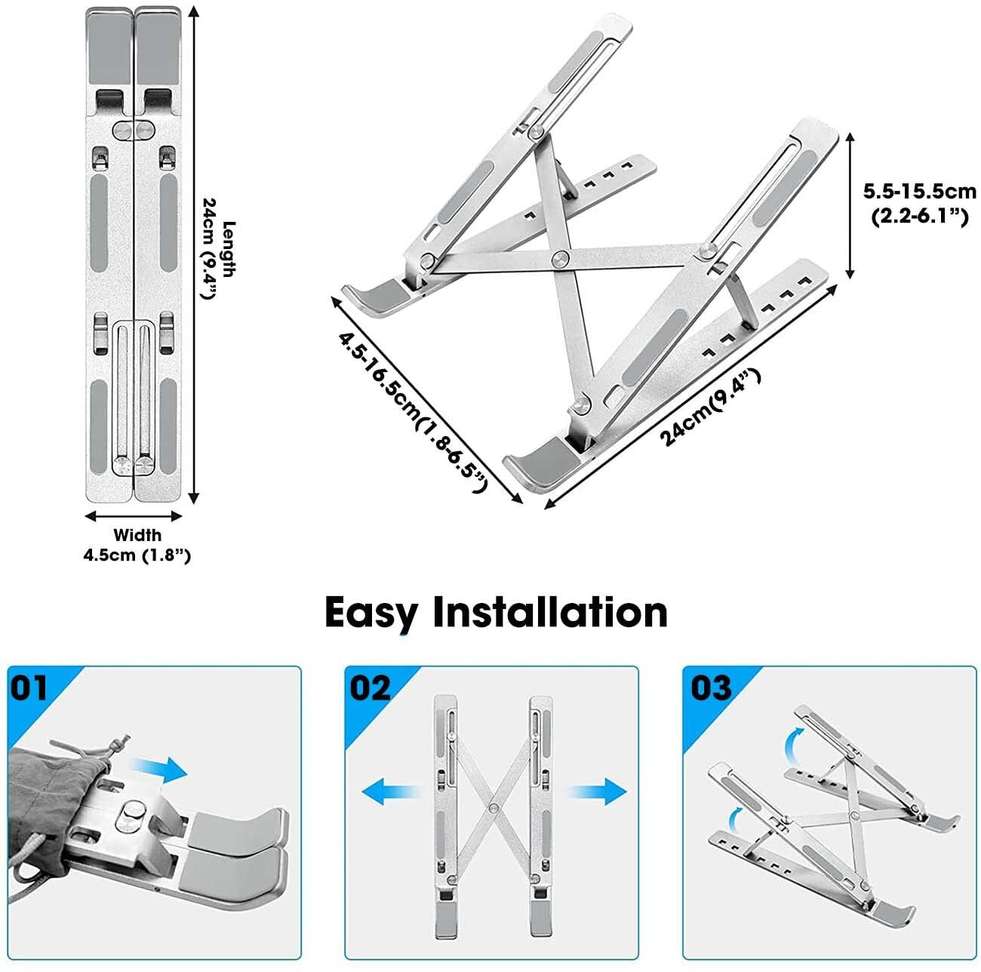 Length
24cm (9.4")

Width
4.5cm (1.8")

5.5-15.5cm
(2.2-6.1")

4.5-16.5cm(1.8-6.5")

24cm(9.4")

Easy Installation

01

02

03