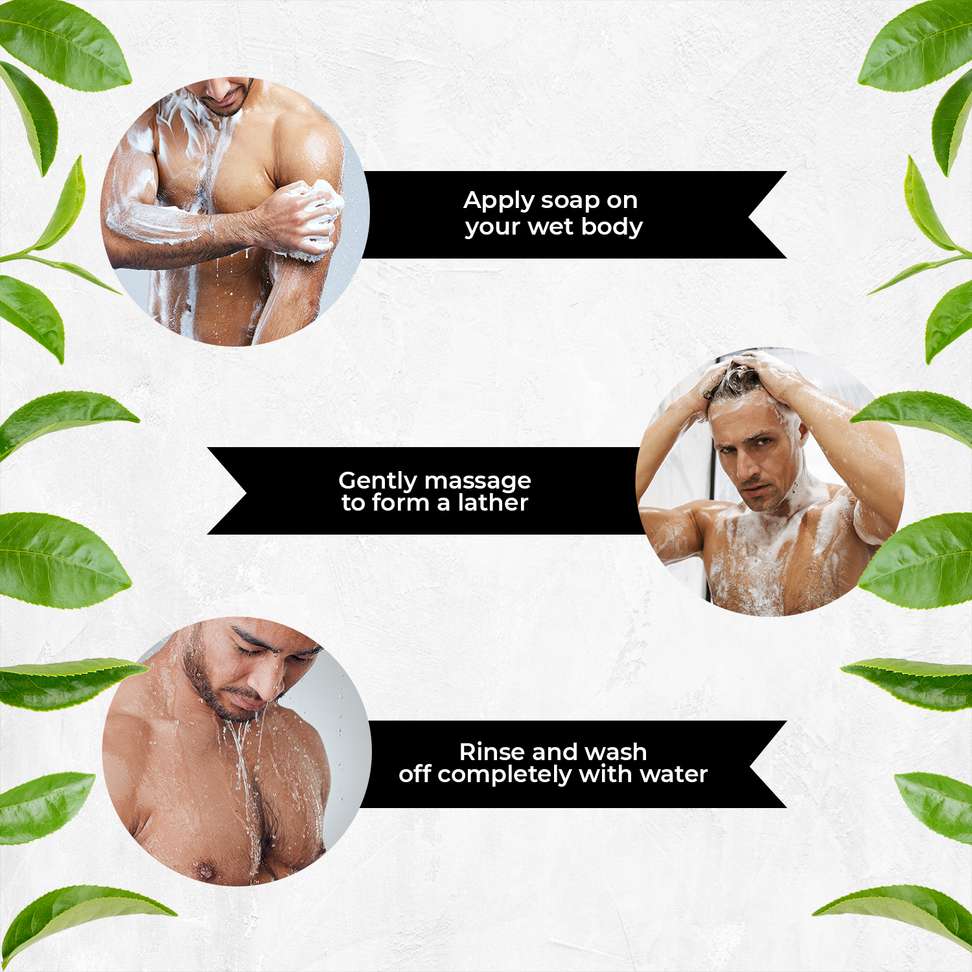 Apply soap on your wet body

Gently massage to form a lather

Rinse and wash off completely with water