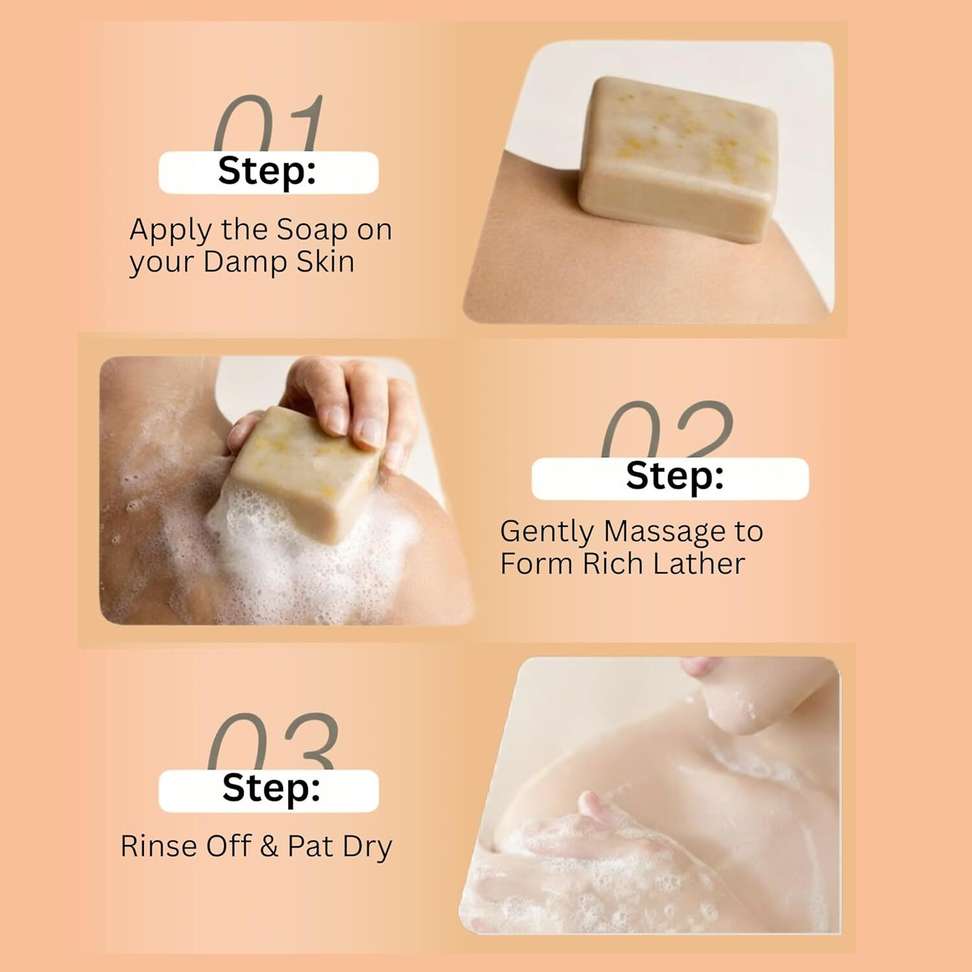 01
Step:
Apply the Soap on your Damp Skin

02
Step:
Gently Massage to Form Rich Lather

03
Step:
Rinse Off & Pat Dry