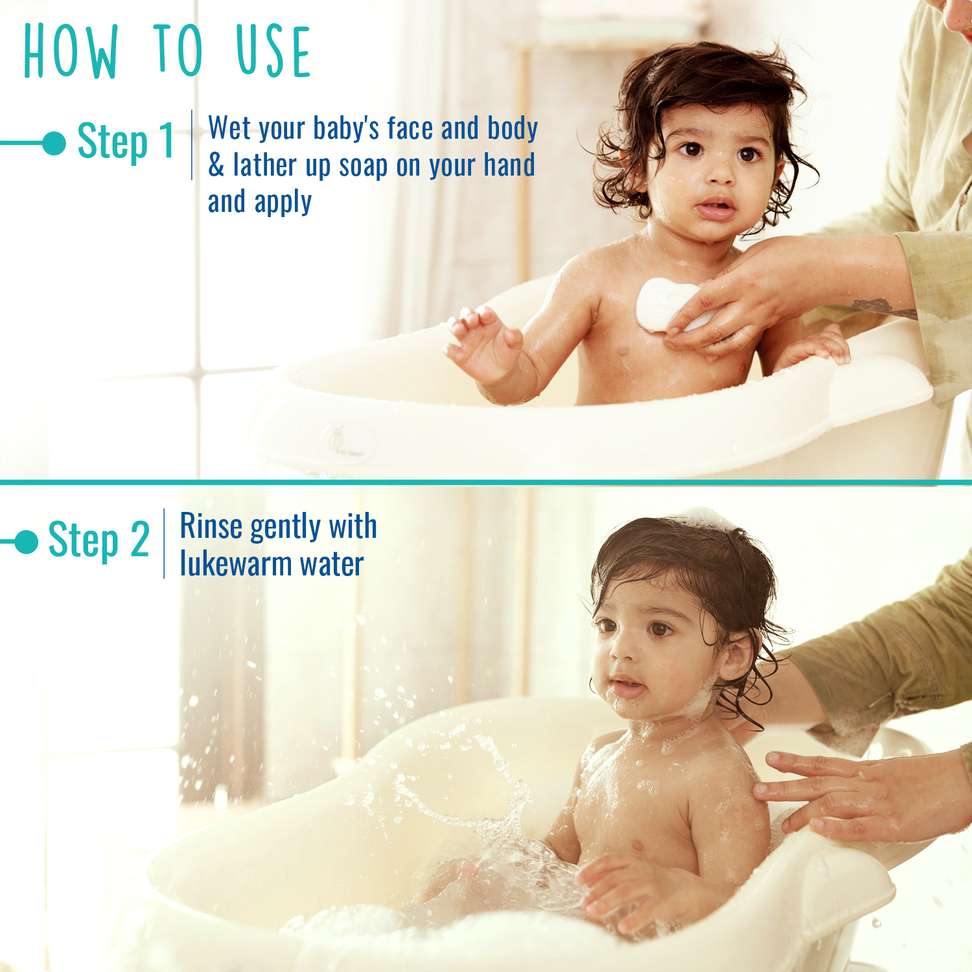 HOW TO USE

Step 1
Wet your baby's face and body & lather up soap on your hand and apply

Step 2
Rinse gently with lukewarm water