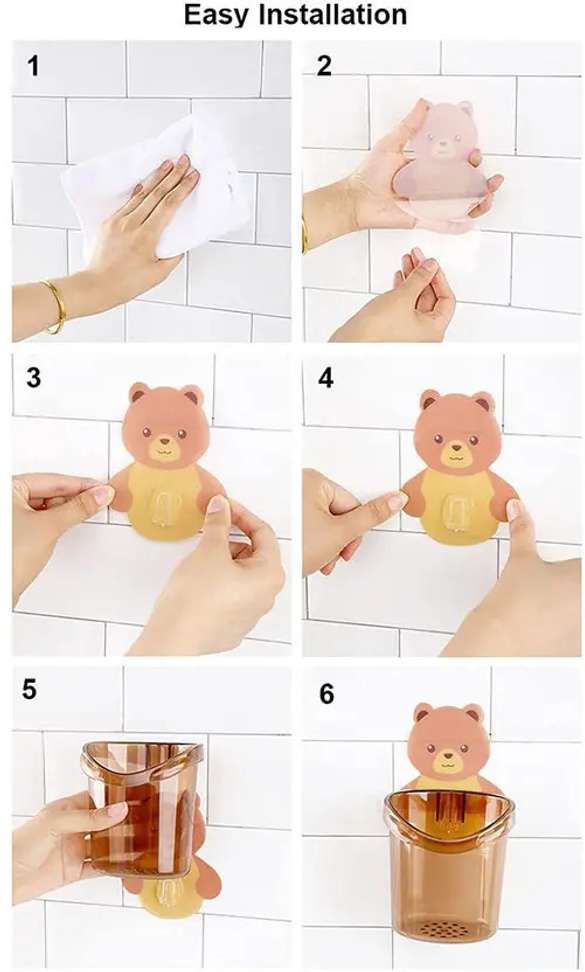 Easy Installation

1

2

3

4

5

6