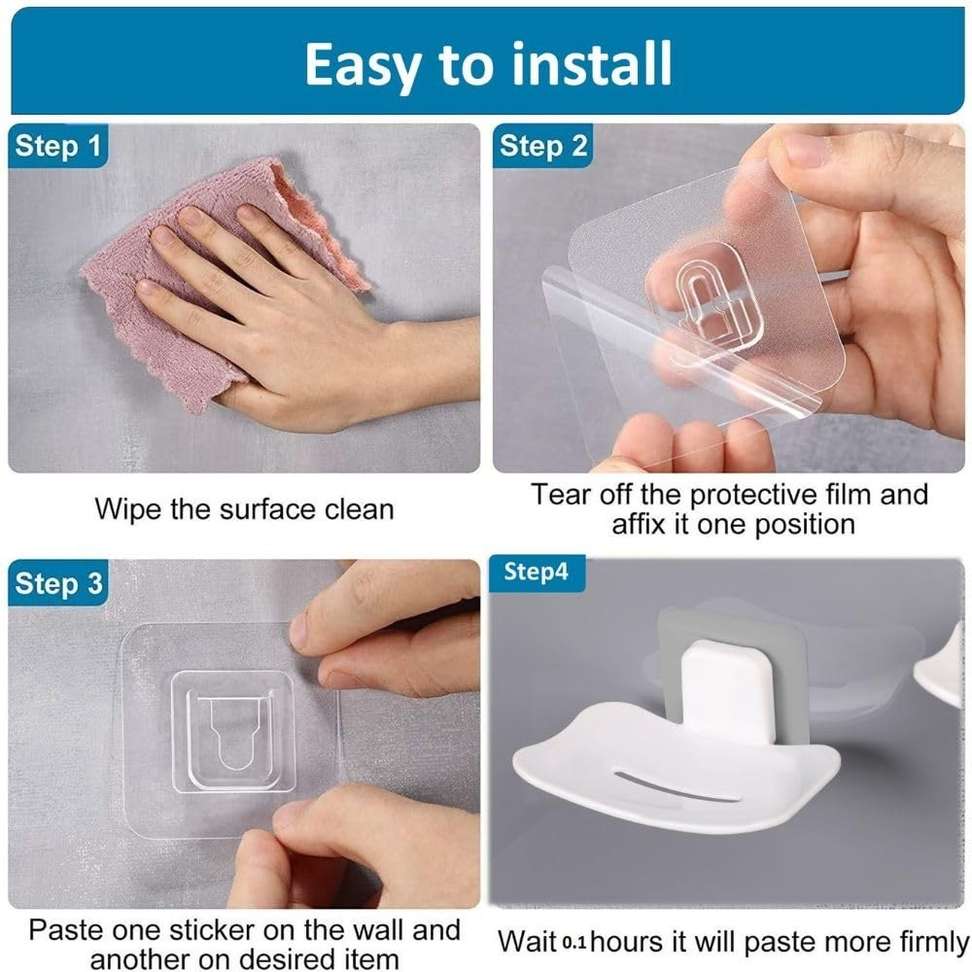 Easy to install

Step 1

Wipe the surface clean

Step 2

Tear off the protective film and affix it one position

Step 3

Paste one sticker on the wall and another on desired item

Step4

Wait 0.1 hours it will paste more firmly