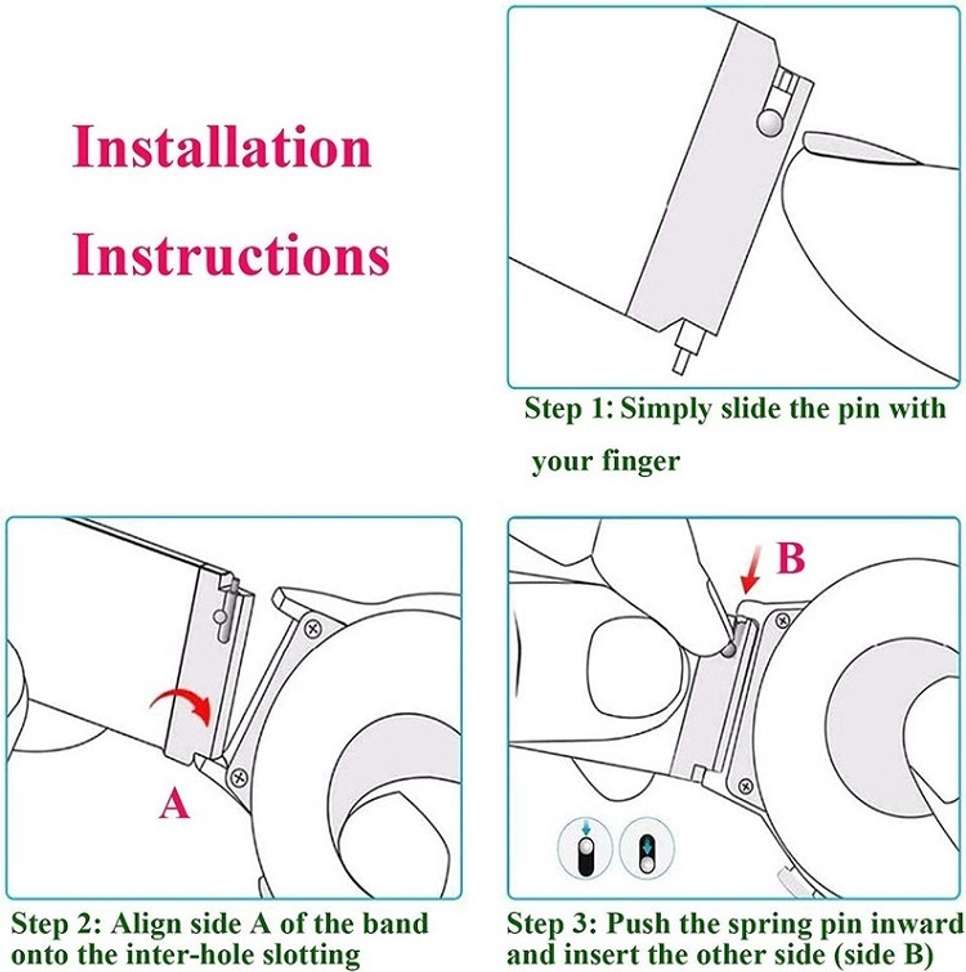 Installation Instructions

Step 1: Simply slide the pin with your finger

A

Step 2: Align side A of the band onto the inter-hole slotting

B

Step 3: Push the spring pin inward and insert the other side (side B)