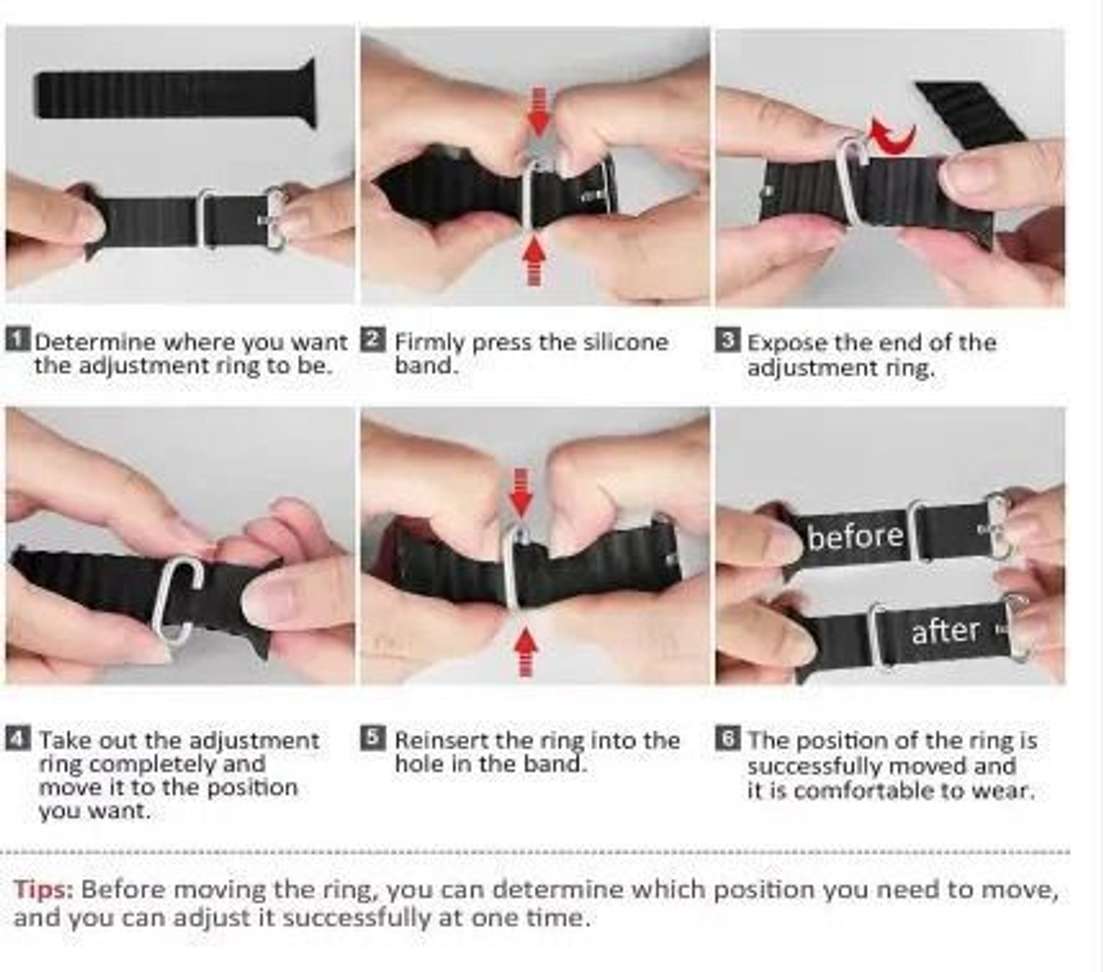 1 Determine where you want the adjustment ring to be.

2 Firmly press the silicone band.

3 Expose the end of the adjustment ring.

before

after

4 Take out the adjustment ring completely and move it to the position you want.

5 Reinsert the ring into the hole in the band.

6 The position of the ring is successfully moved and it is comfortable to wear.

Tips: Before moving the ring, you can determine which position you need to move, and you can adjust it successfully at one time.