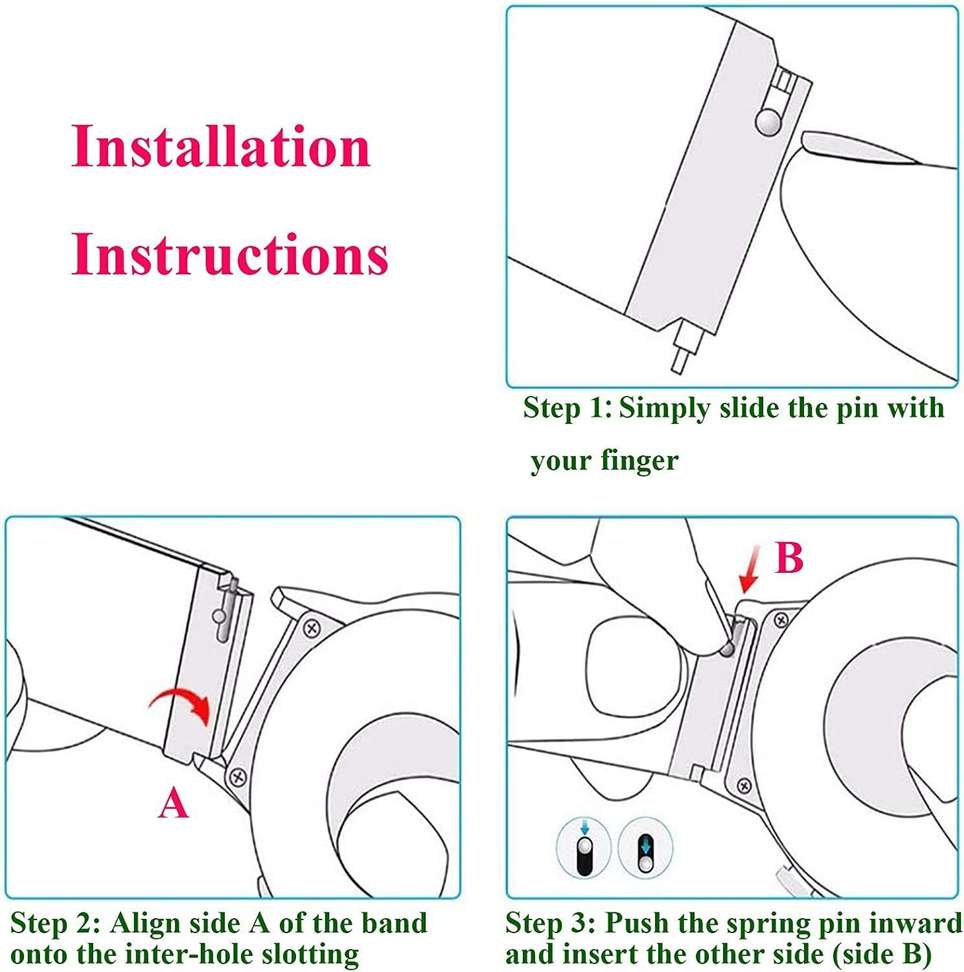 Installation Instructions

Step 1: Simply slide the pin with your finger

A

Step 2: Align side A of the band onto the inter-hole slotting

B

Step 3: Push the spring pin inward and insert the other side (side B)