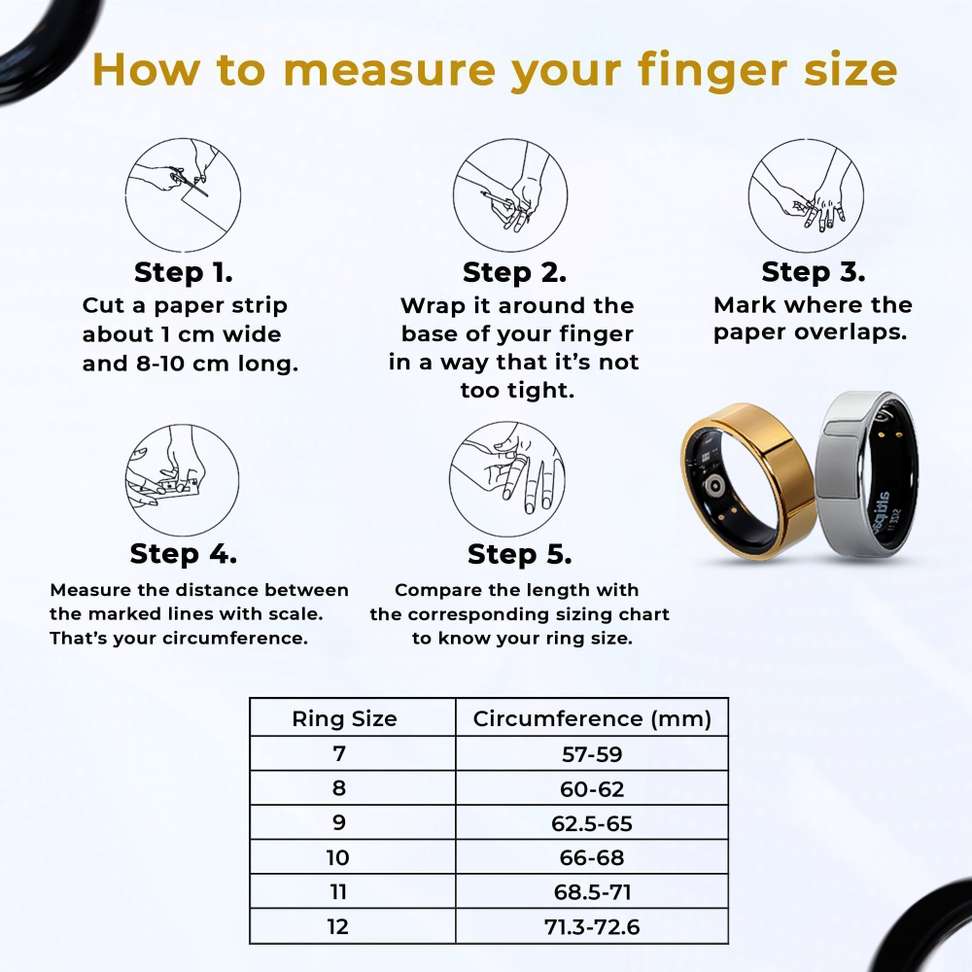 How to measure your finger size

Step 1.
Cut a paper strip about 1 cm wide and 8-10 cm long.

Step 2.
Wrap it around the base of your finger in a way that it's not too tight.

Step 3.
Mark where the paper overlaps.

Step 4.
Measure the distance between the marked lines with scale. That's your circumference.

Step 5.
Compare the length with the corresponding sizing chart to know your ring size.

| Ring Size | Circumference (mm) |
|---|---|
| 7 | 57-59 |
| 8 | 60-62 |
| 9 | 62.5-65 |
| 10 | 66-68 |
| 11 | 68.5-71 |
| 12 | 71.3-72.6 |