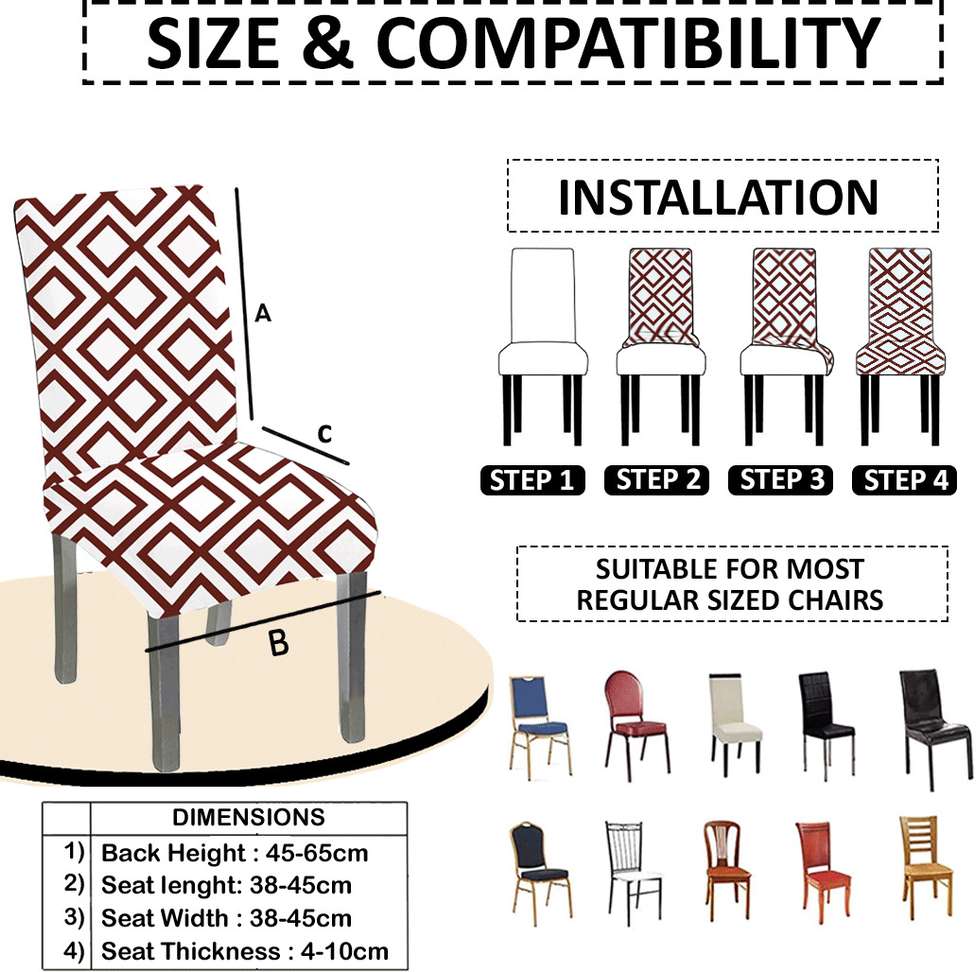 SIZE & COMPATIBILITY

A

C

B

INSTALLATION

STEP 1 STEP 2 STEP 3 STEP 4

SUITABLE FOR MOST REGULAR SIZED CHAIRS

| | DIMENSIONS |
|---|---|
| 1) | Back Height : 45-65cm |
| 2) | Seat lenght: 38-45cm |
| 3) | Seat Width : 38-45cm |
| 4) | Seat Thickness : 4-10cm |