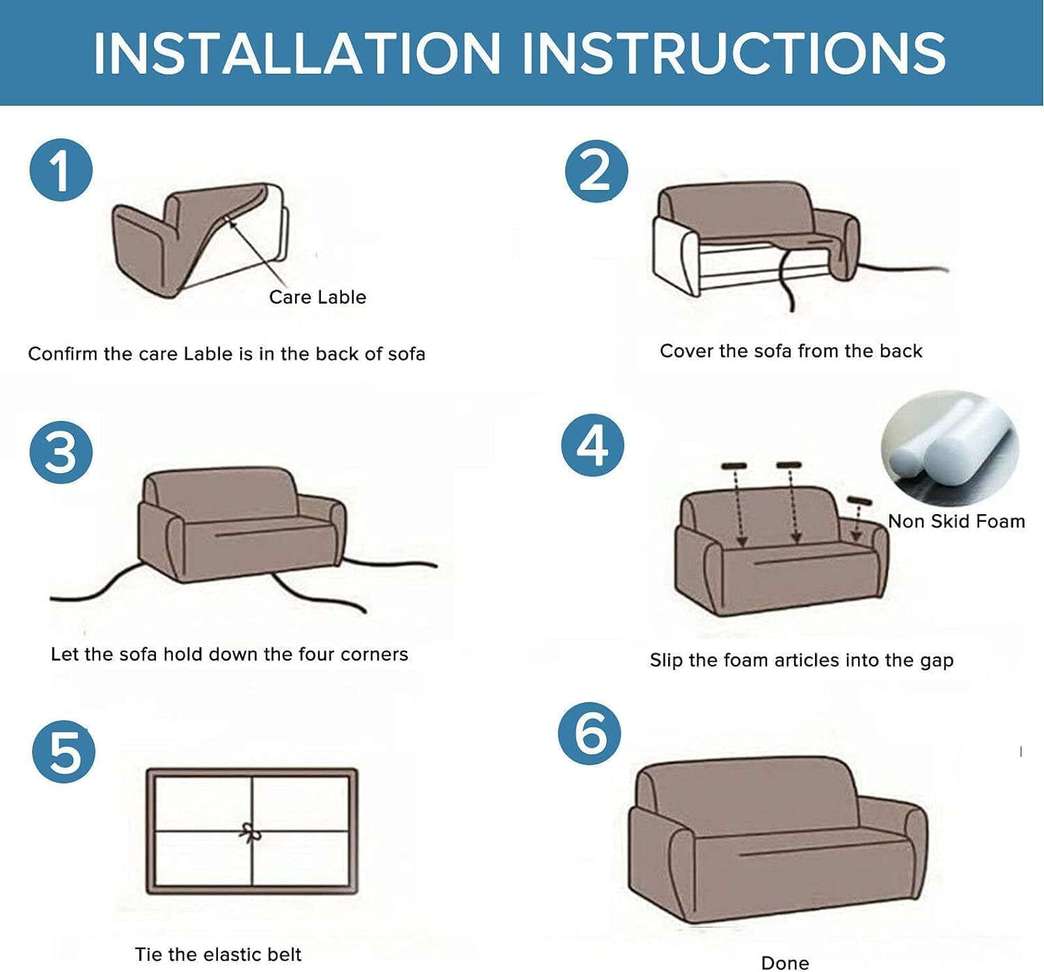 INSTALLATION INSTRUCTIONS

1

Care Lable

Confirm the care Lable is in the back of sofa

2

Cover the sofa from the back

3

Let the sofa hold down the four corners

4

Non Skid Foam

Slip the foam articles into the gap

5

Tie the elastic belt

6

Done