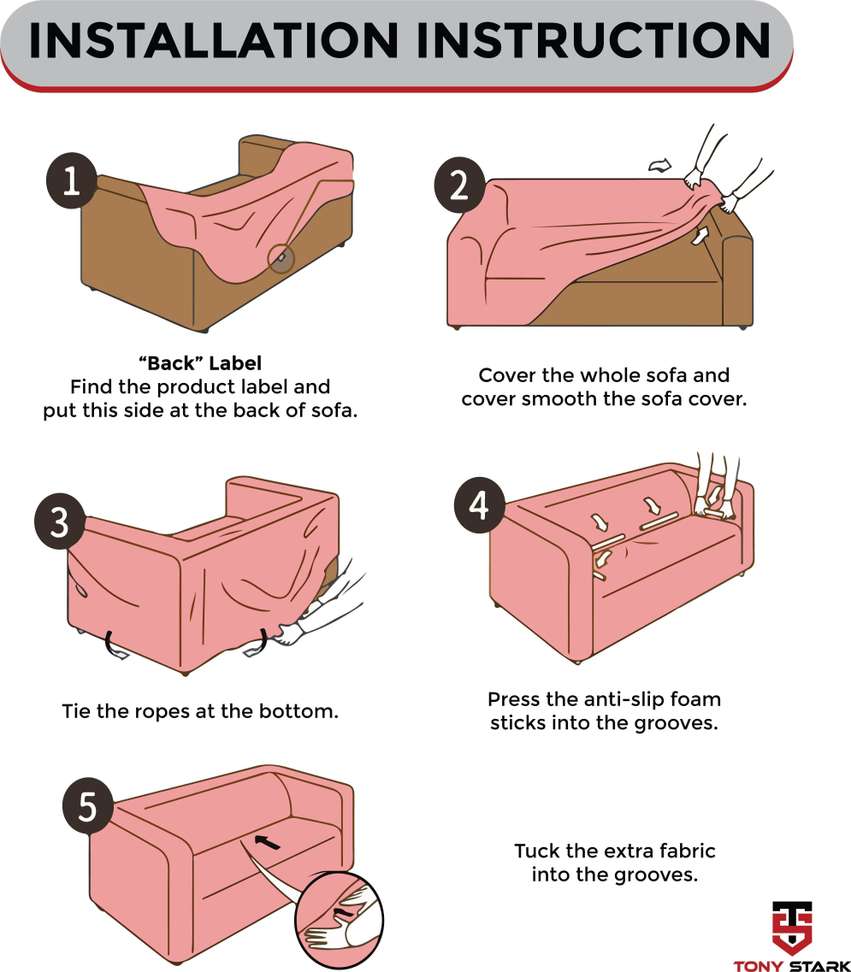 INSTALLATION INSTRUCTION

1

"Back" Label
Find the product label and put this side at the back of sofa.

2

Cover the whole sofa and cover smooth the sofa cover.

3

Tie the ropes at the bottom.

4

Press the anti-slip foam sticks into the grooves.

5

Tuck the extra fabric into the grooves.

TS
TONY STARK