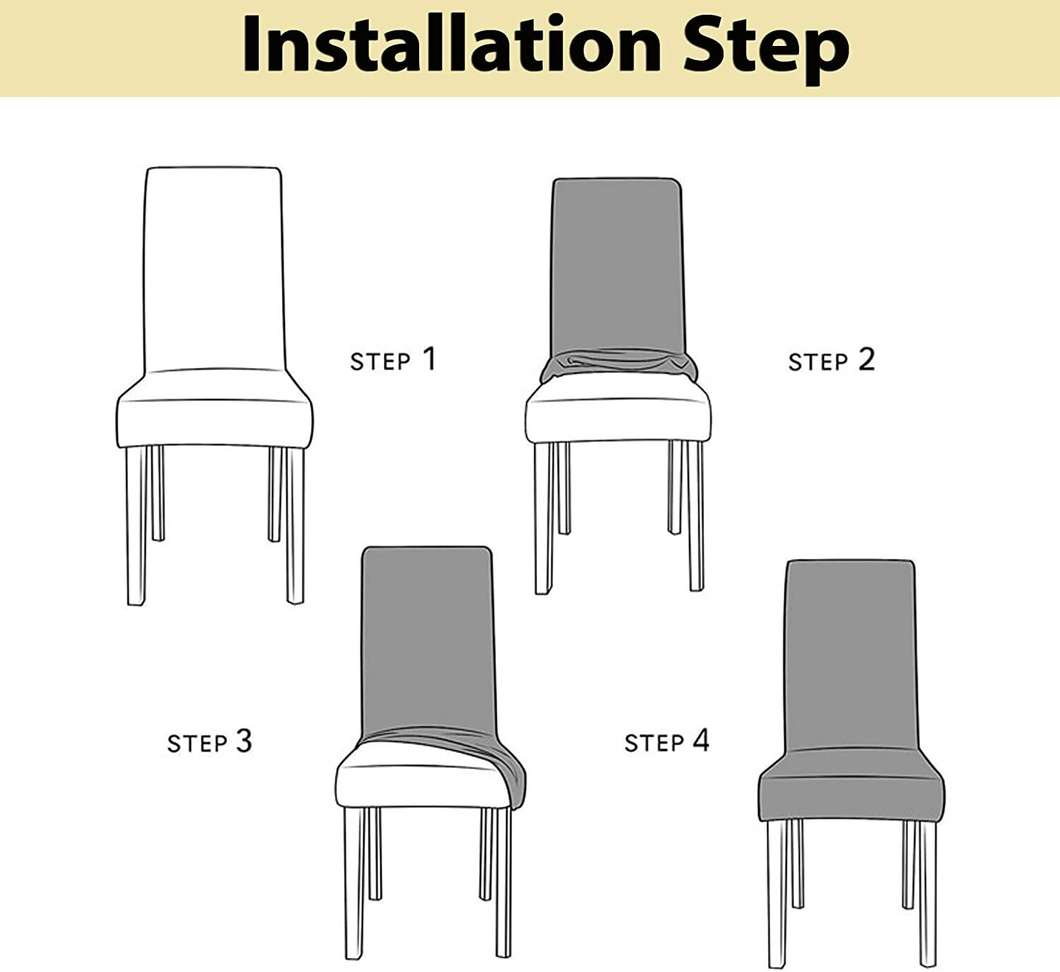 Installation Step

STEP 1

STEP 2

STEP 3

STEP 4