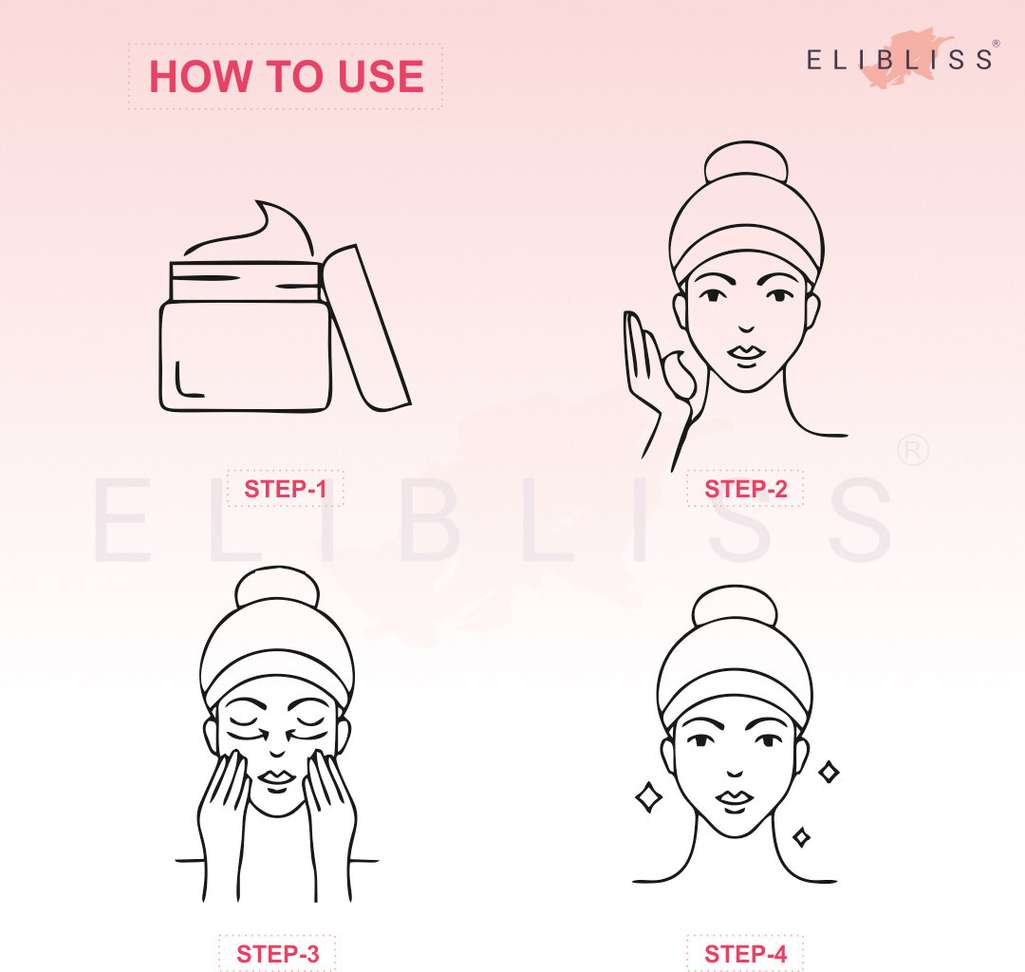 HOW TO USE

ELIBLISS®

STEP-1

STEP-2

ELIBLISS®

STEP-3

STEP-4