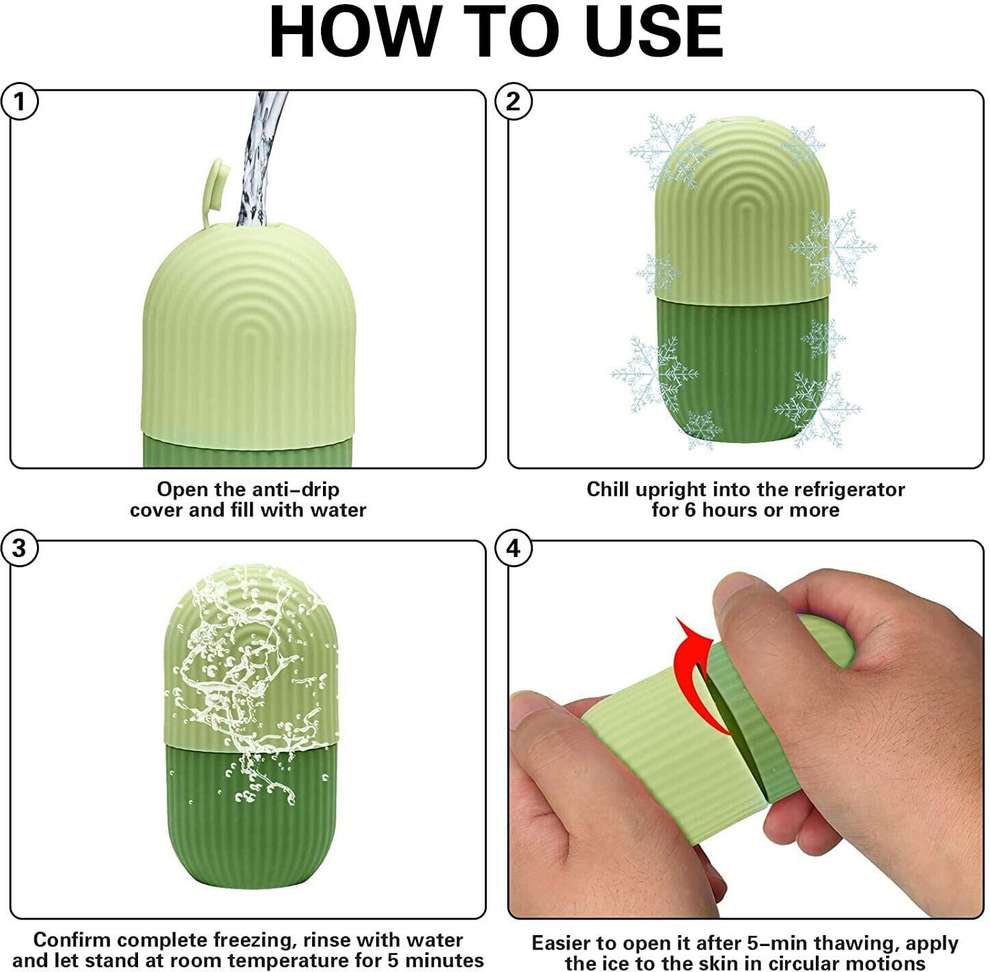 HOW TO USE

1

Open the anti-drip cover and fill with water

2

Chill upright into the refrigerator for 6 hours or more

3

Confirm complete freezing, rinse with water and let stand at room temperature for 5 minutes

4

Easier to open it after 5-min thawing, apply the ice to the skin in circular motions