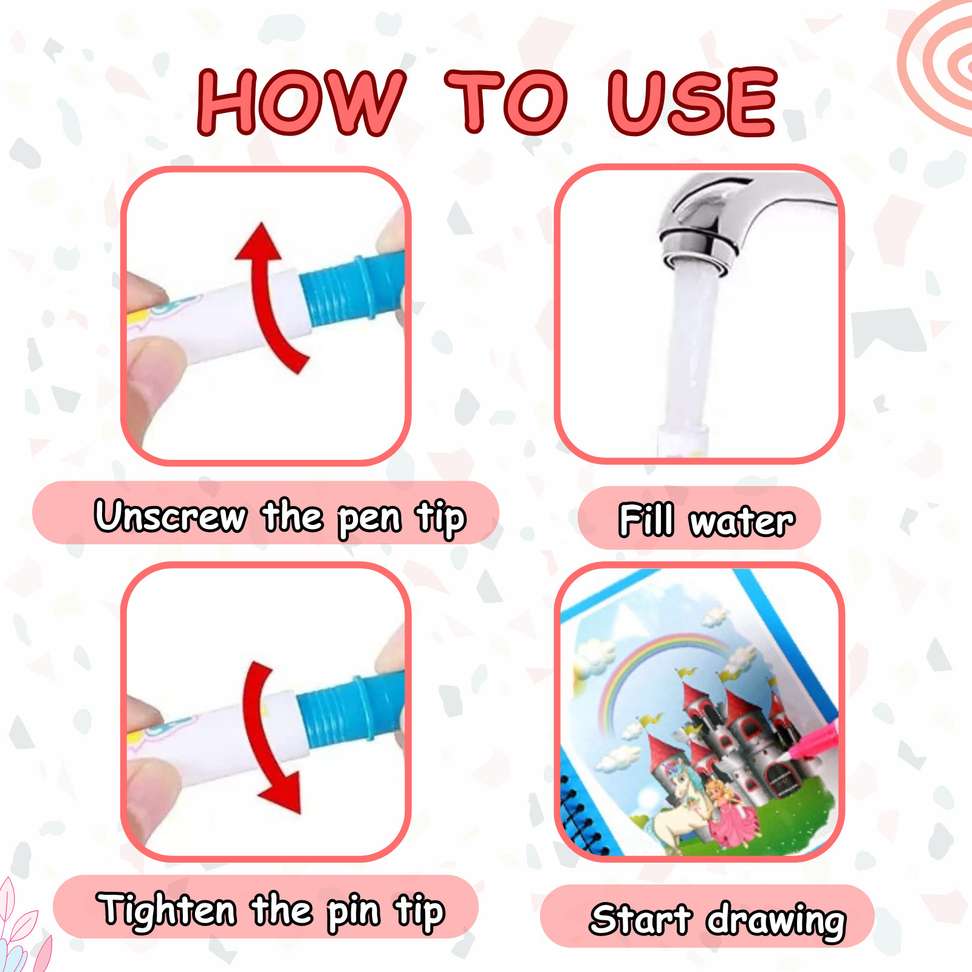 HOW TO USE

Unscrew the pen tip

Fill water

Tighten the pin tip

Start drawing