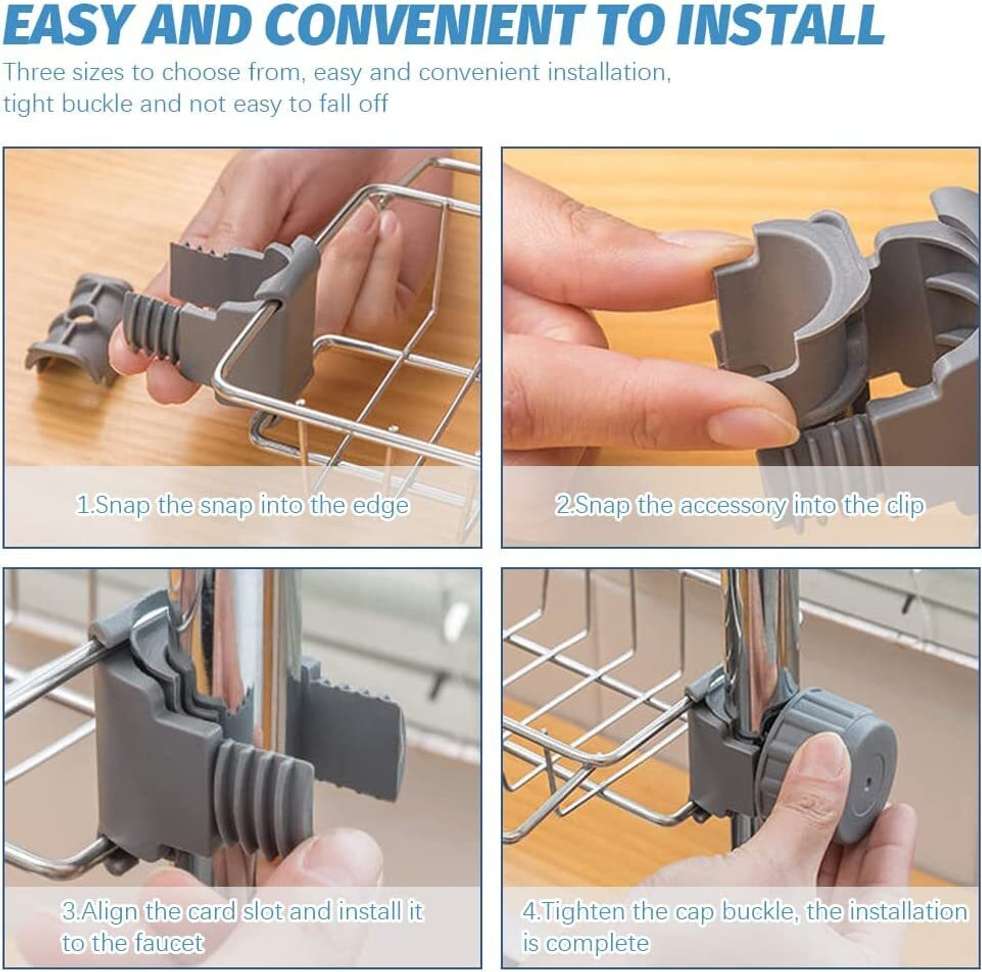 EASY AND CONVENIENT TO INSTALL

Three sizes to choose from, easy and convenient installation, tight buckle and not easy to fall off

1.Snap the snap into the edge

2.Snap the accessory into the clip

3.Align the card slot and install it to the faucet

4.Tighten the cap buckle, the installation is complete