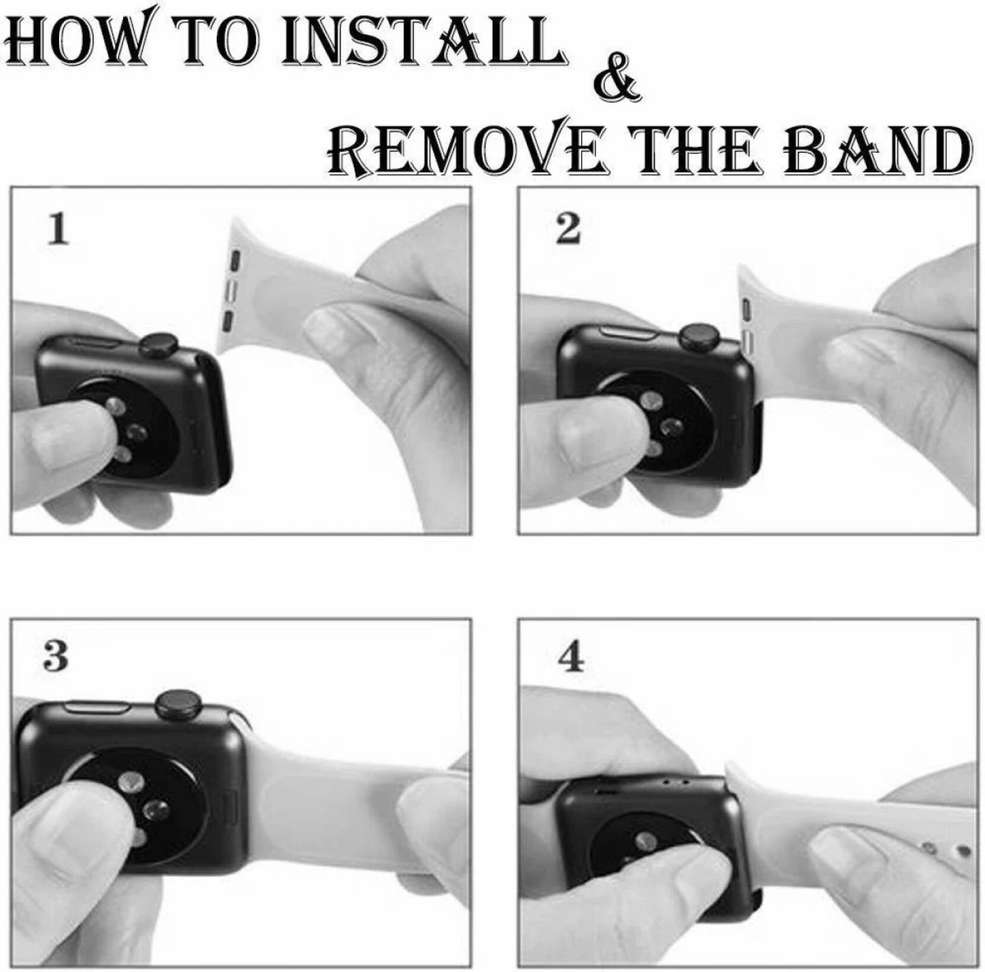 HOW TO INSTALL & REMOVE THE BAND

1

2

3

4