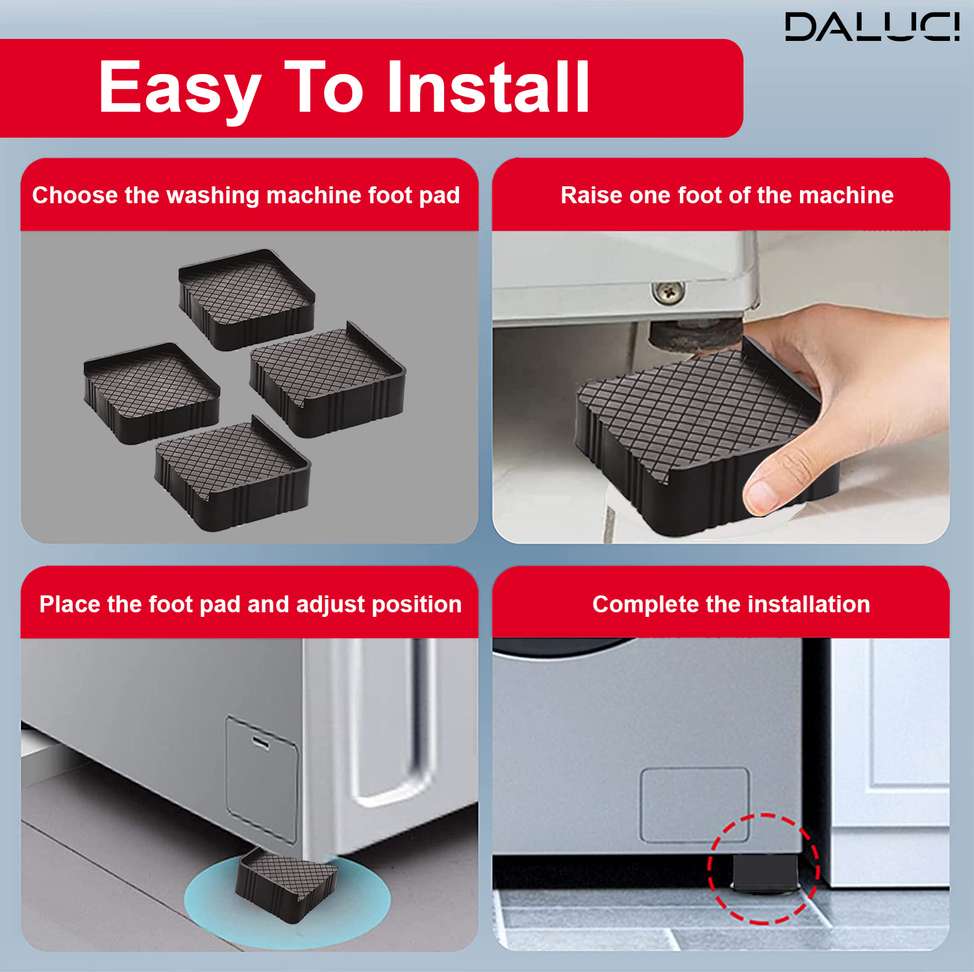 DALUCI

Easy To Install

Choose the washing machine foot pad

Raise one foot of the machine

Place the foot pad and adjust position

Complete the installation